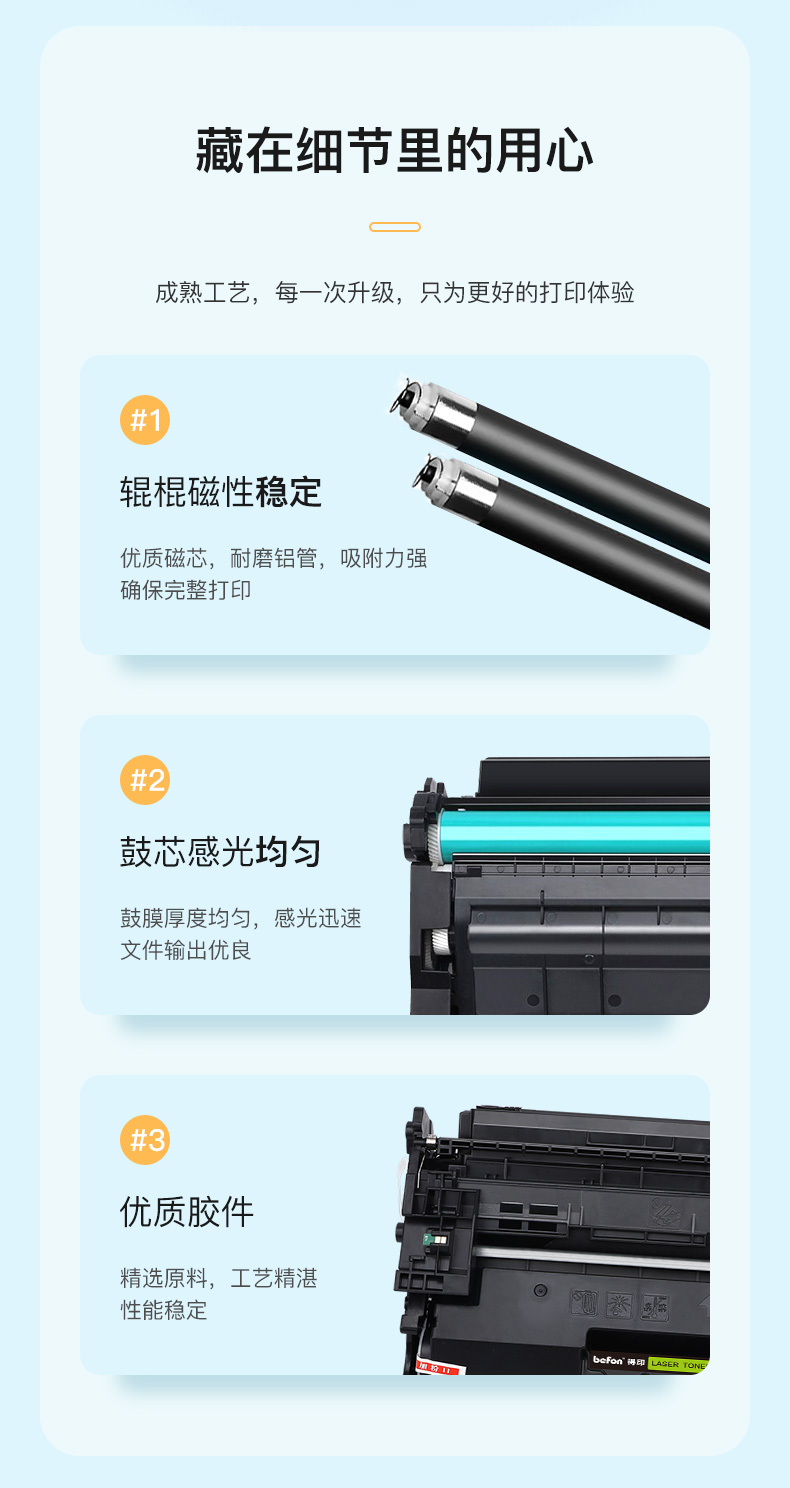 藏在细节里的用心

成熟工艺，每一次升级，只为更好的打印体验

#1

辊棍磁性稳定

优质磁芯，耐磨铝管，吸附力强
确保完整打印

#2

鼓芯感光均匀

鼓膜厚度均匀，感光迅速
文件输出优良

#3

优质胶件

精选原料，工艺精湛
性能稳定

befon 得印 LASER TONE