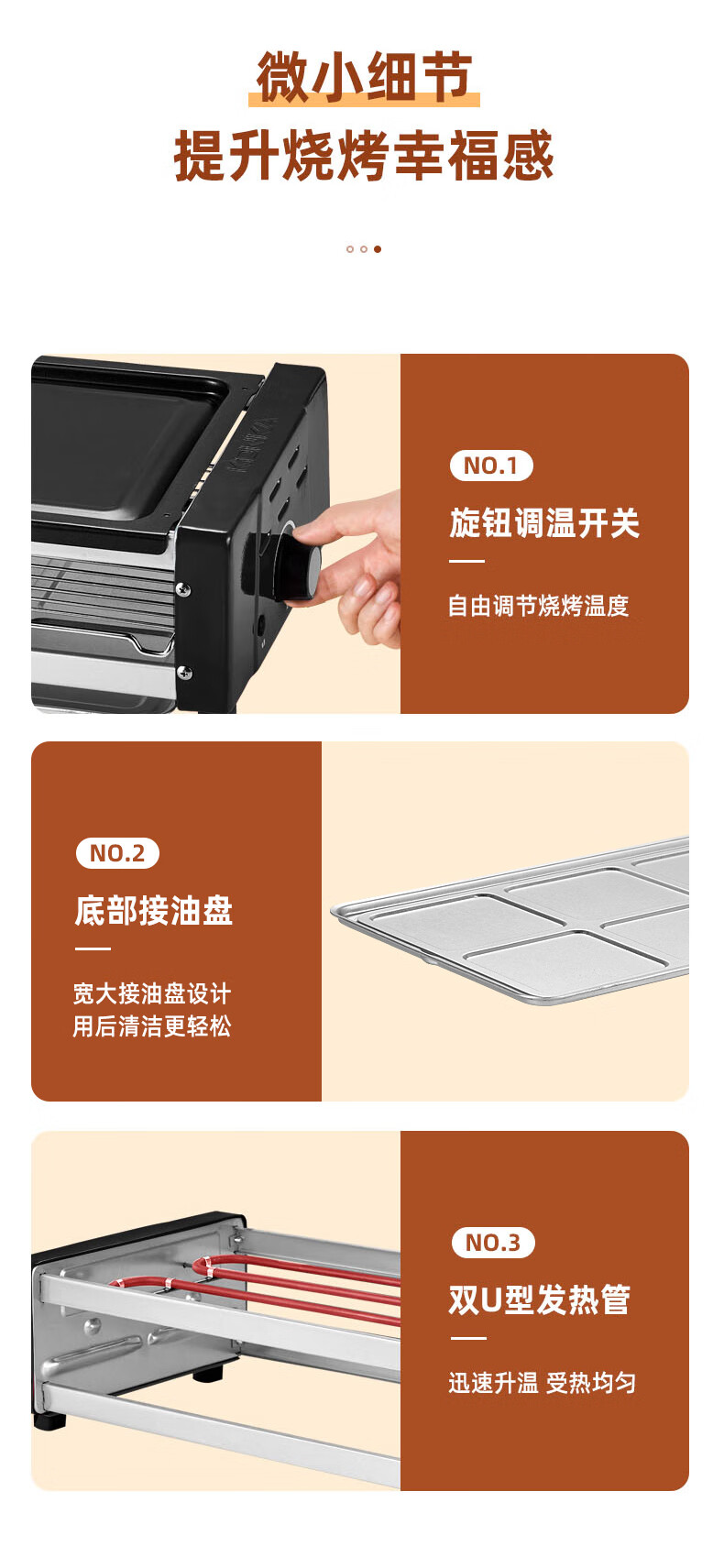 微小细节
提升烧烤幸福感

NO.1
旋钮调温开关
自由调节烧烤温度

NO.2
底部接油盘
宽大接油盘设计
用后清洁更轻松

NO.3
双U型发热管
迅速升温 受热均匀