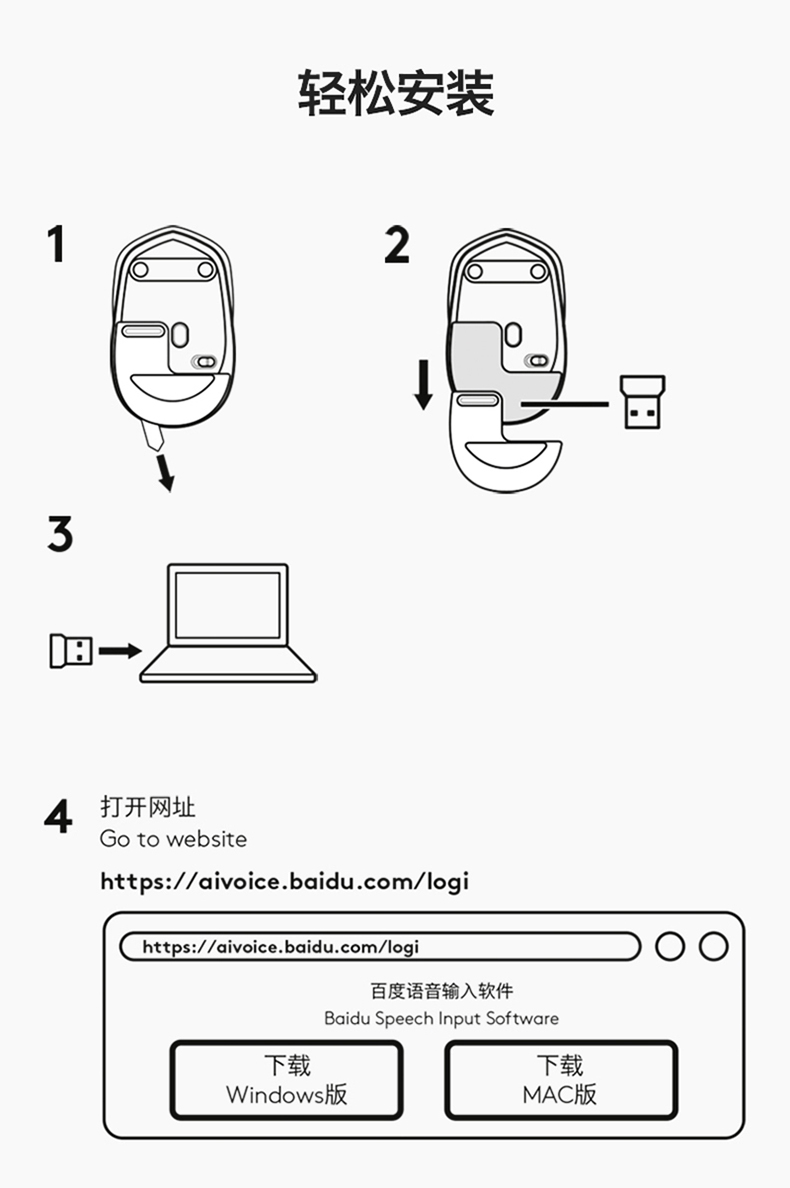 轻松安装

1

2

3

4 打开网址
Go to website

https://aivoice.baidu.com/logi

https://aivoice.baidu.com/logi

百度语音输入软件
Baidu Speech Input Software

下载
Windows版

下载
MAC版