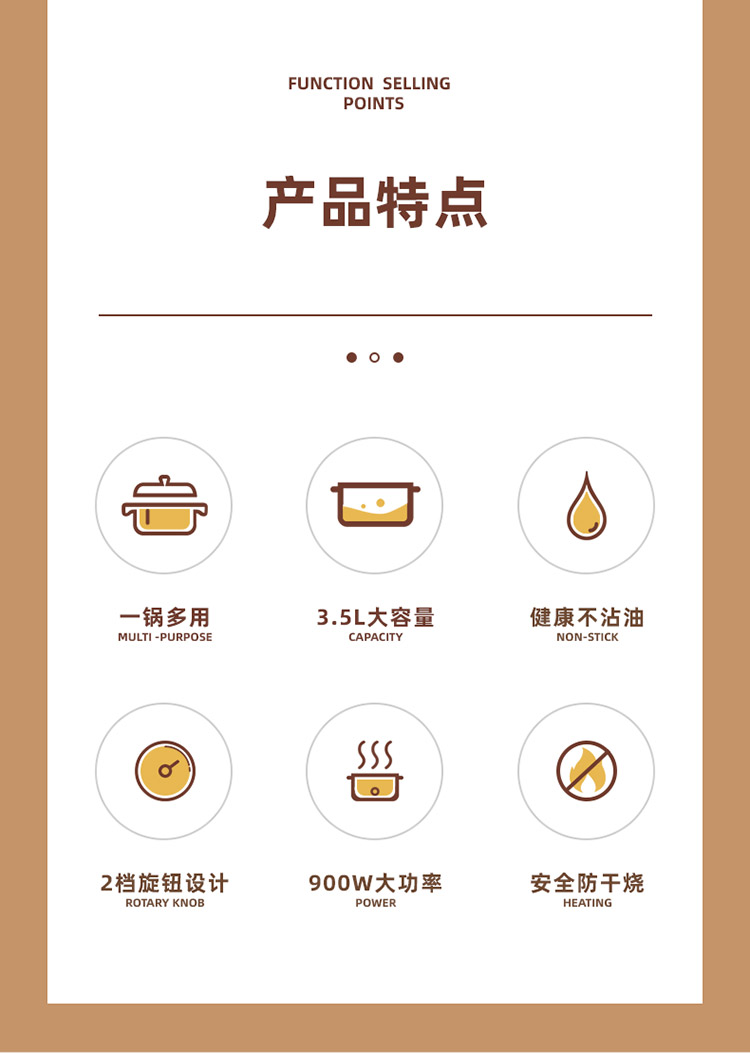 FUNCTION SELLING
POINTS

产品特点

一锅多用
MULTI -PURPOSE

3.5L大容量
CAPACITY

健康不沾油
NON-STICK

2档旋钮设计
ROTARY KNOB

900W大功率
POWER

安全防干烧
HEATING