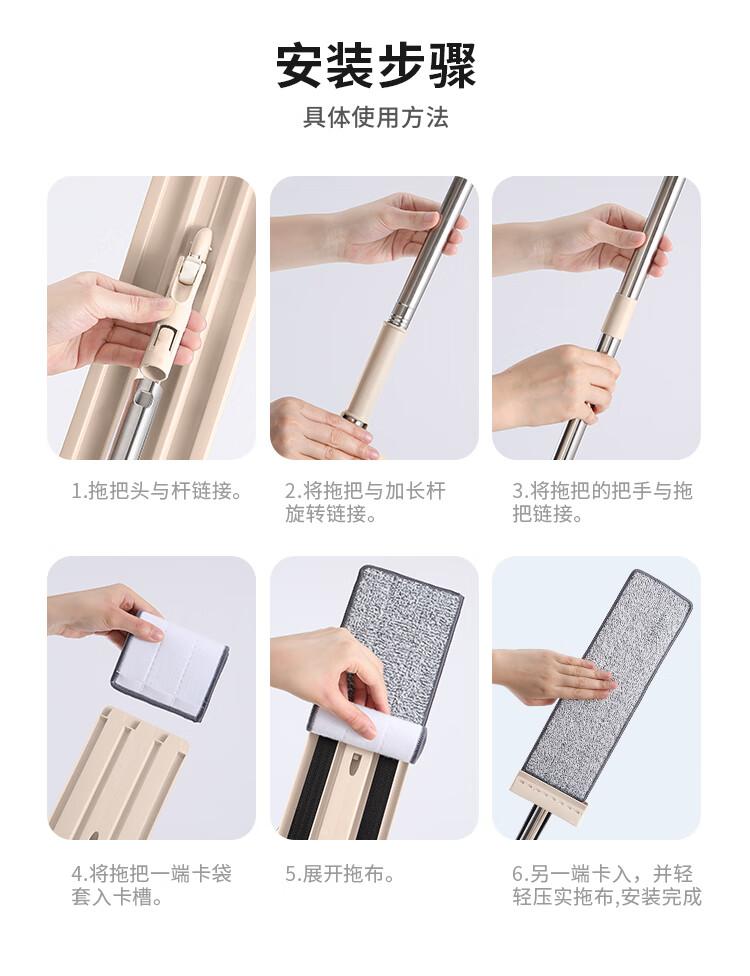 安装步骤

具体使用方法

1.拖把头与杆链接。

2.将拖把与加长杆旋转链接。

3.将拖把的把手与拖把链接。

4.将拖把一端卡袋套入卡槽。

5.展开拖布。

6.另一端卡入，并轻轻压实拖布,安装完成