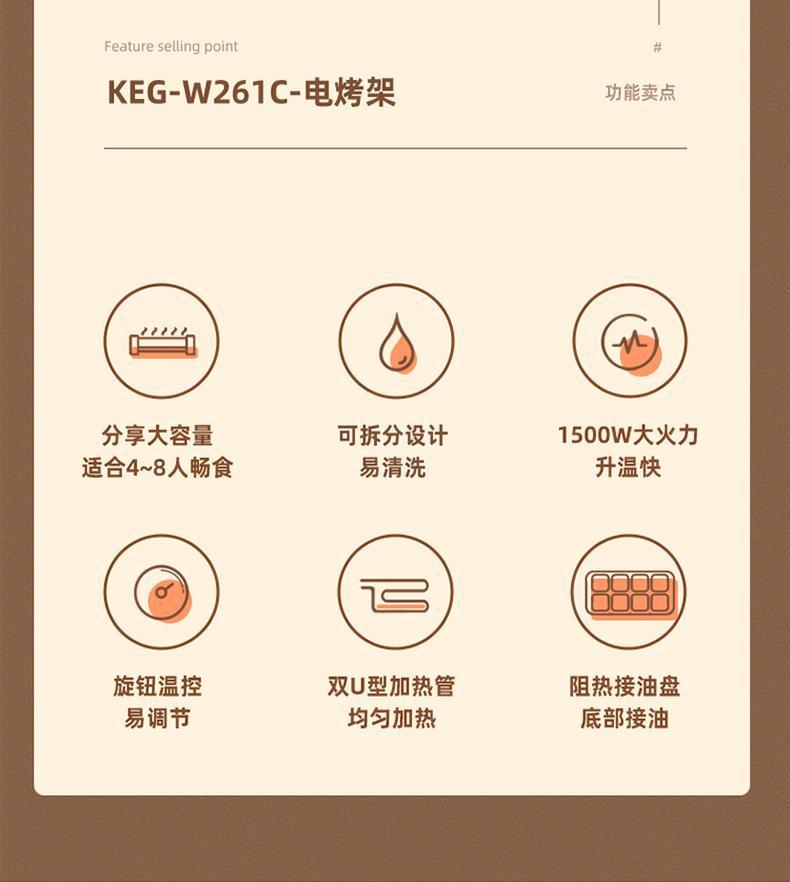 Feature selling point

#

KEG-W261C-电烤架

功能卖点

分享大容量
适合4~8人畅食

可拆分设计
易清洗

1500W大火力
升温快

旋钮温控
易调节

双U型加热管
均匀加热

阻热接油盘
底部接油