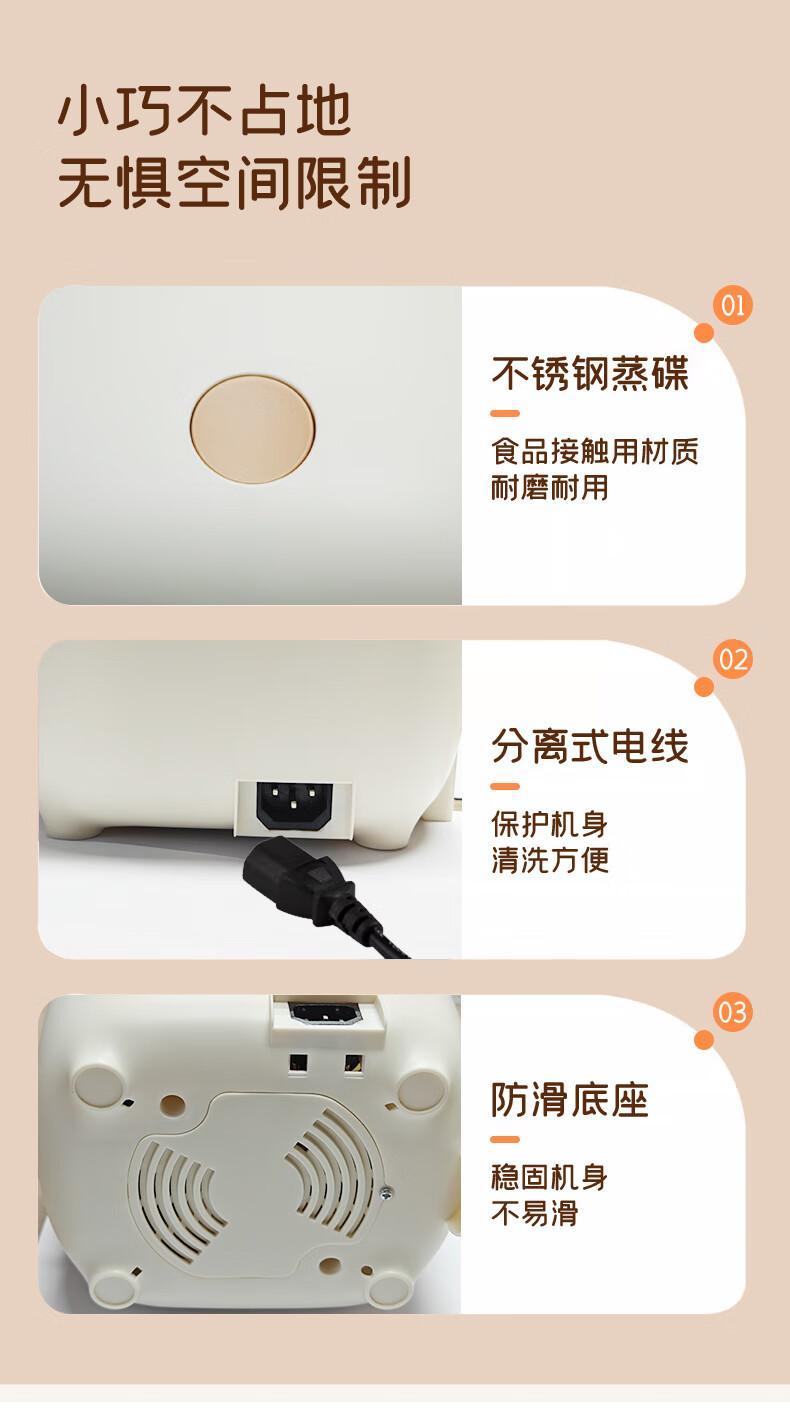 小巧不占地
无惧空间限制

01
不锈钢蒸碟
食品接触用材质
耐磨耐用

02
分离式电线
保护机身
清洗方便

03
防滑底座
稳固机身
不易滑