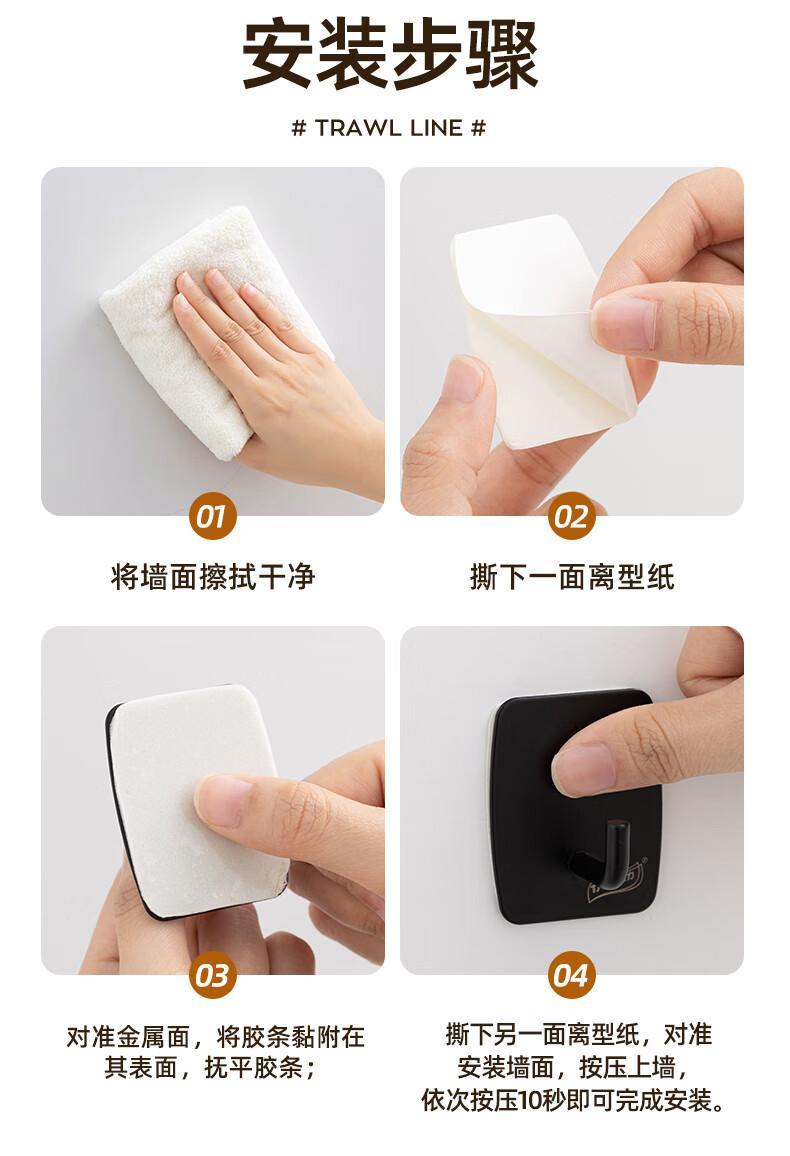 安装步骤

# TRAWL LINE #

01

将墙面擦拭干净

02

撕下一面离型纸

03

对准金属面，将胶条黏附在其表面，抚平胶条；

04

撕下另一面离型纸，对准安装墙面，按压上墙，依次按压10秒即可完成安装。