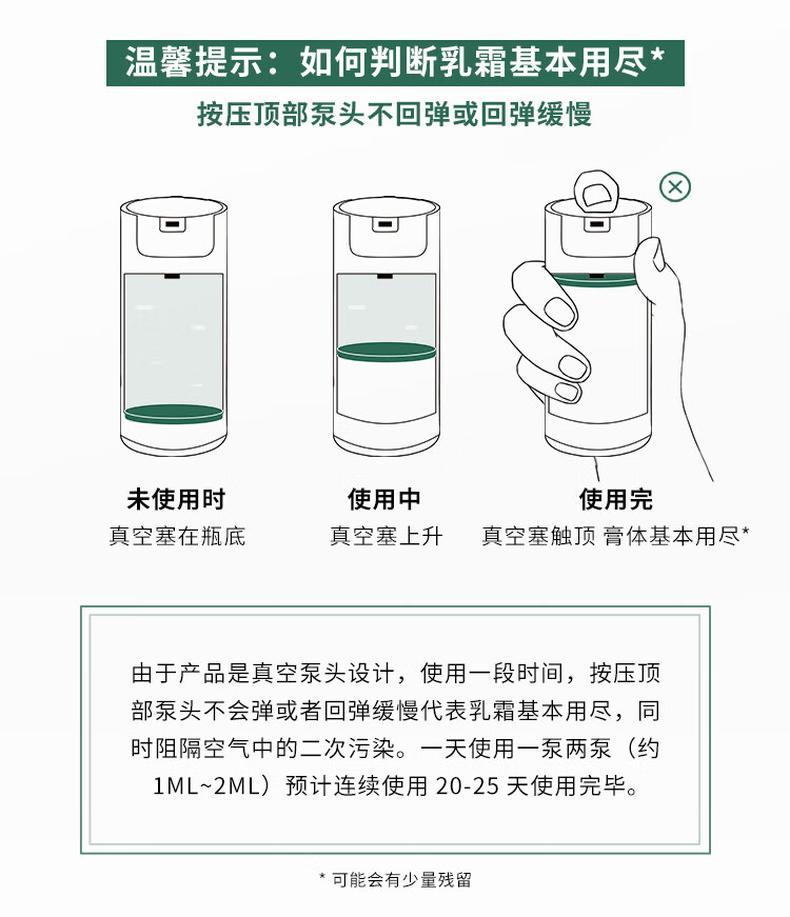 温馨提示：如何判断乳霜基本用尽*

按压顶部泵头不回弹或回弹缓慢

未使用时
真空塞在瓶底

使用中
真空塞上升

使用完
真空塞触顶 膏体基本用尽*

由于产品是真空泵头设计，使用一段时间，按压顶部泵头不会弹或者回弹缓慢代表乳霜基本用尽，同时阻隔空气中的二次污染。一天使用一泵两泵（约1ML~2ML）预计连续使用 20-25 天使用完毕。

* 可能会有少量残留