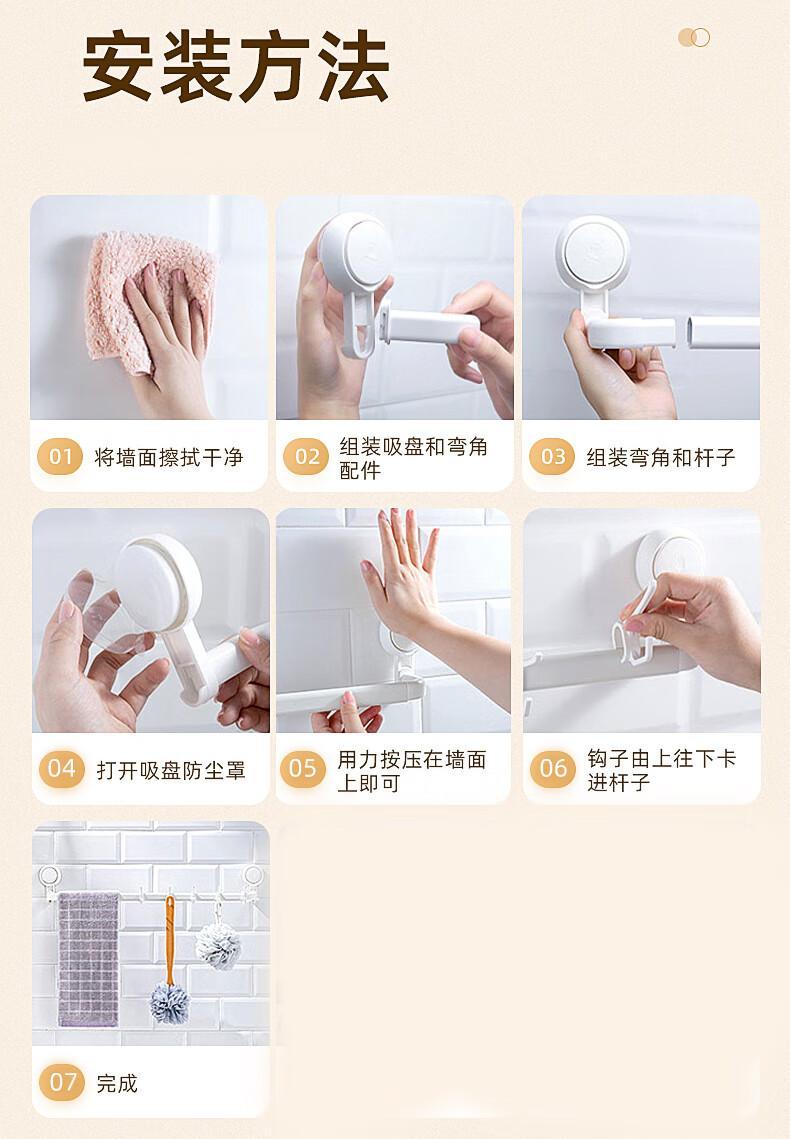 安装方法

01 将墙面擦拭干净

02 组装吸盘和弯角配件

03 组装弯角和杆子

04 打开吸盘防尘罩

05 用力按压在墙面上即可

06 钩子由上往下卡进杆子

07 完成