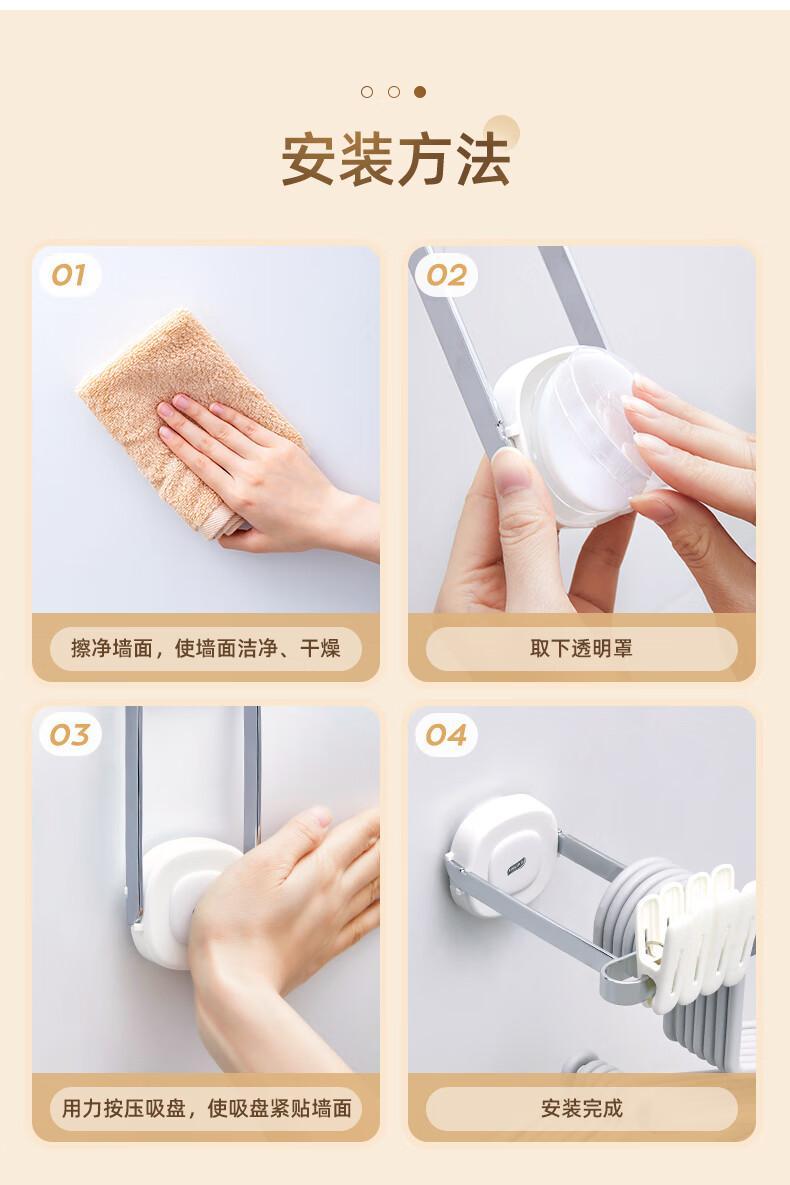 安装方法

01

擦净墙面，使墙面洁净、干燥

02

取下透明罩

03

用力按压吸盘，使吸盘紧贴墙面

04

安装完成