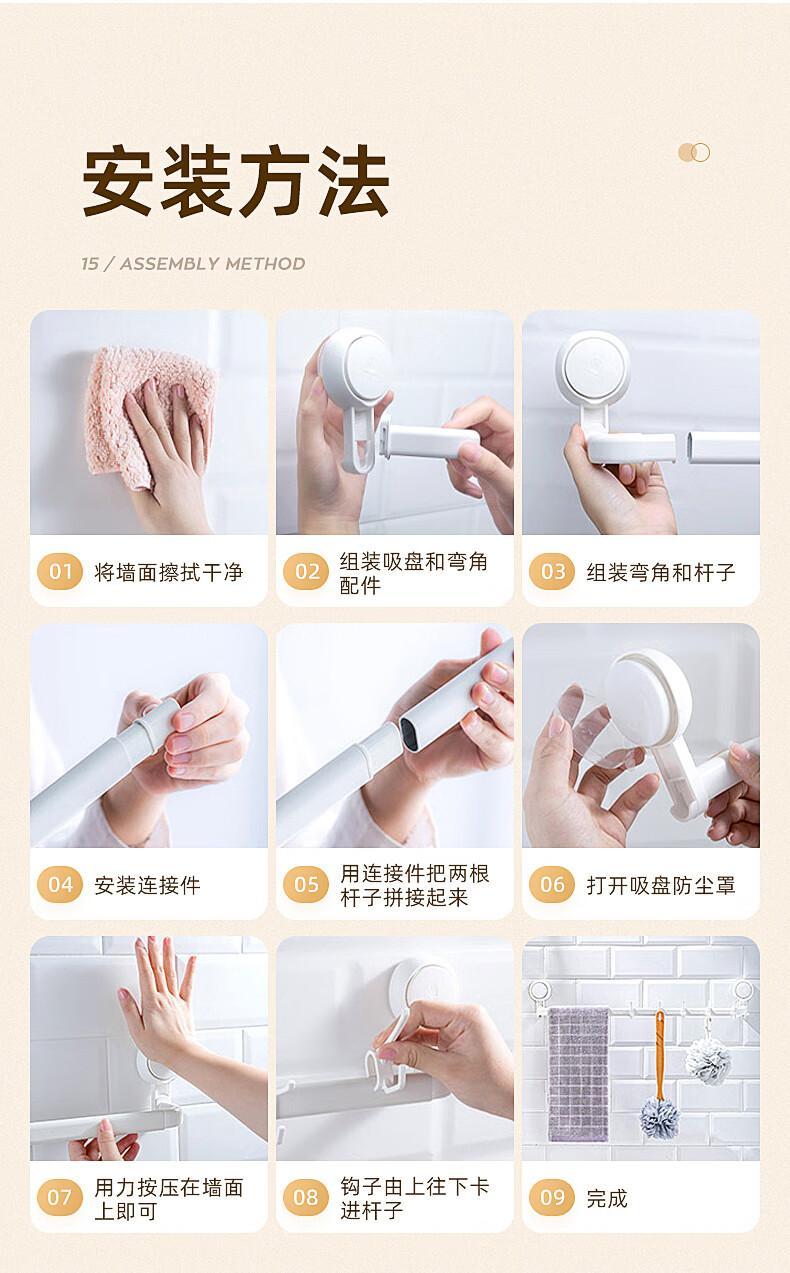 安装方法

15 / ASSEMBLY METHOD

01 将墙面擦拭干净

02 组装吸盘和弯角配件

03 组装弯角和杆子

04 安装连接件

05 用连接件把两根杆子拼接起来

06 打开吸盘防尘罩

07 用力按压在墙面上即可

08 钩子由上往下卡进杆子

09 完成