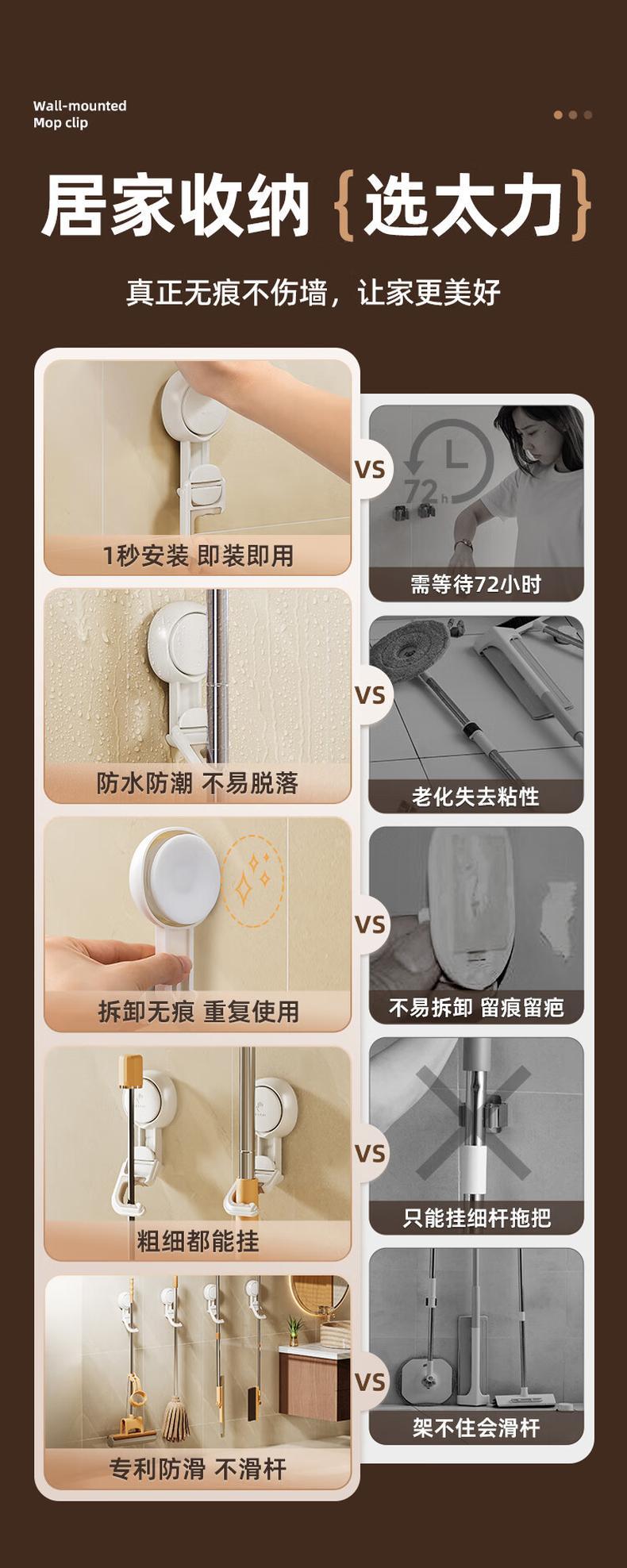 Wall-mounted
Mop clip

居家收纳 {选太力}

真正无痕不伤墙，让家更美好

1秒安装 即装即用

VS

72h

需等待72小时

防水防潮 不易脱落

VS

老化失去粘性

拆卸无痕 重复使用

VS

不易拆卸 留痕留疤

粗细都能挂

VS

只能挂细杆拖把

专利防滑 不滑杆

VS

架不住会滑杆