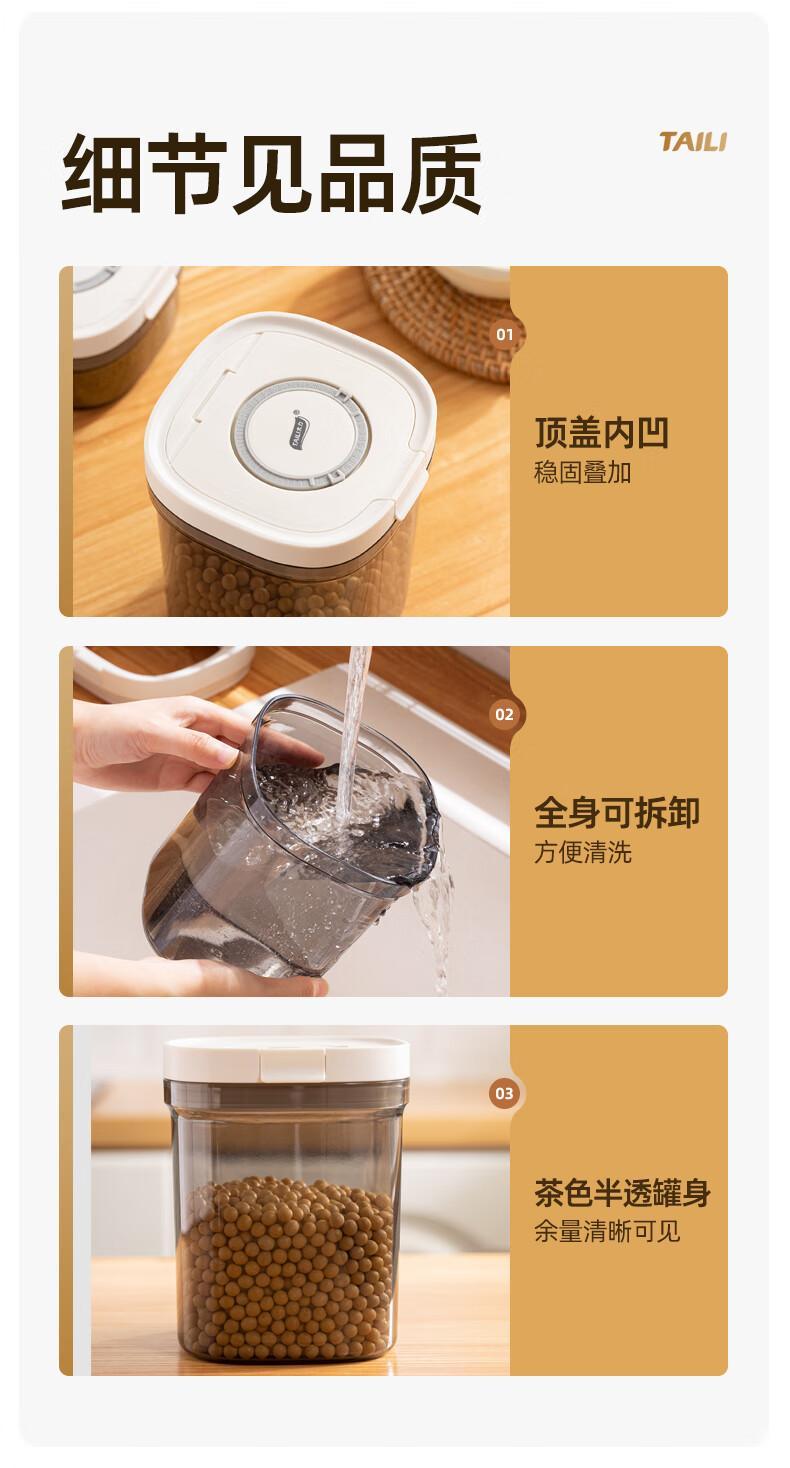 细节见品质

TAILI

01

顶盖内凹
稳固叠加

02

全身可拆卸
方便清洗

03

茶色半透罐身
余量清晰可见