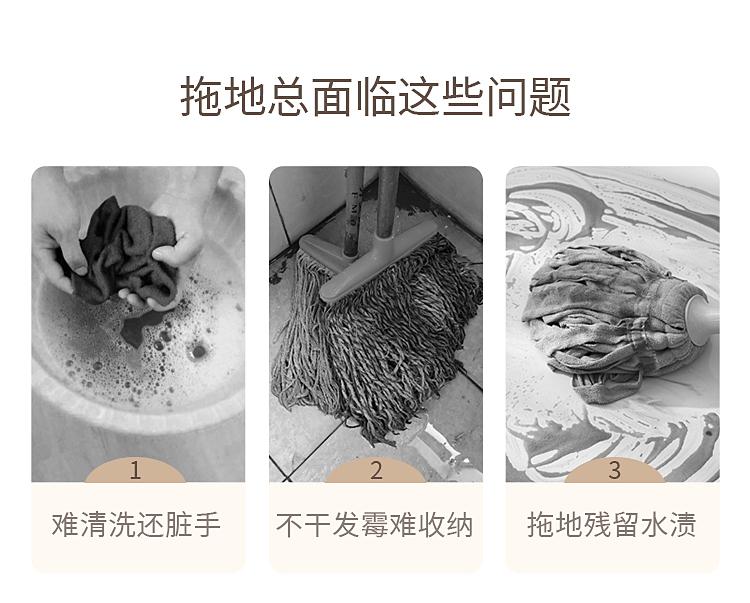 拖地总面临这些问题

1
难清洗还脏手

2
不干发霉难收纳

3
拖地残留水渍