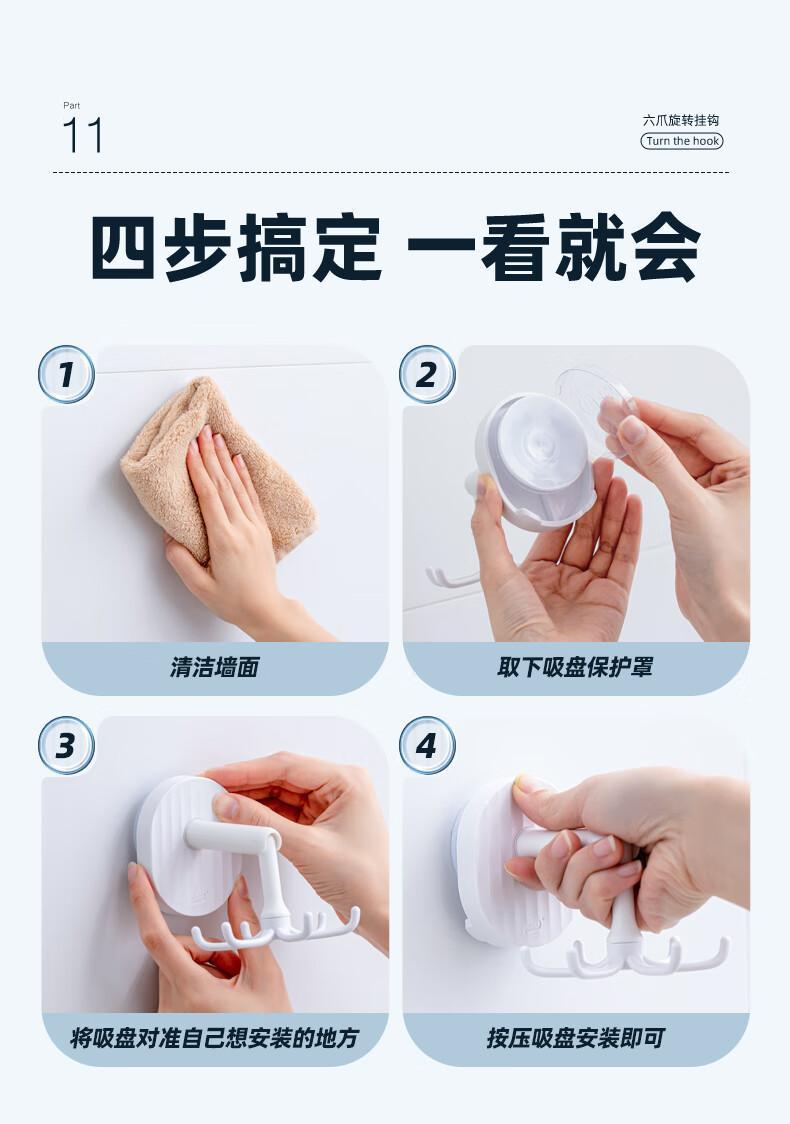 Part
11

六爪旋转挂钩
Turn the hook

四步搞定 一看就会

1
清洁墙面

2
取下吸盘保护罩

3
将吸盘对准自己想安装的地方

4
按压吸盘安装即可