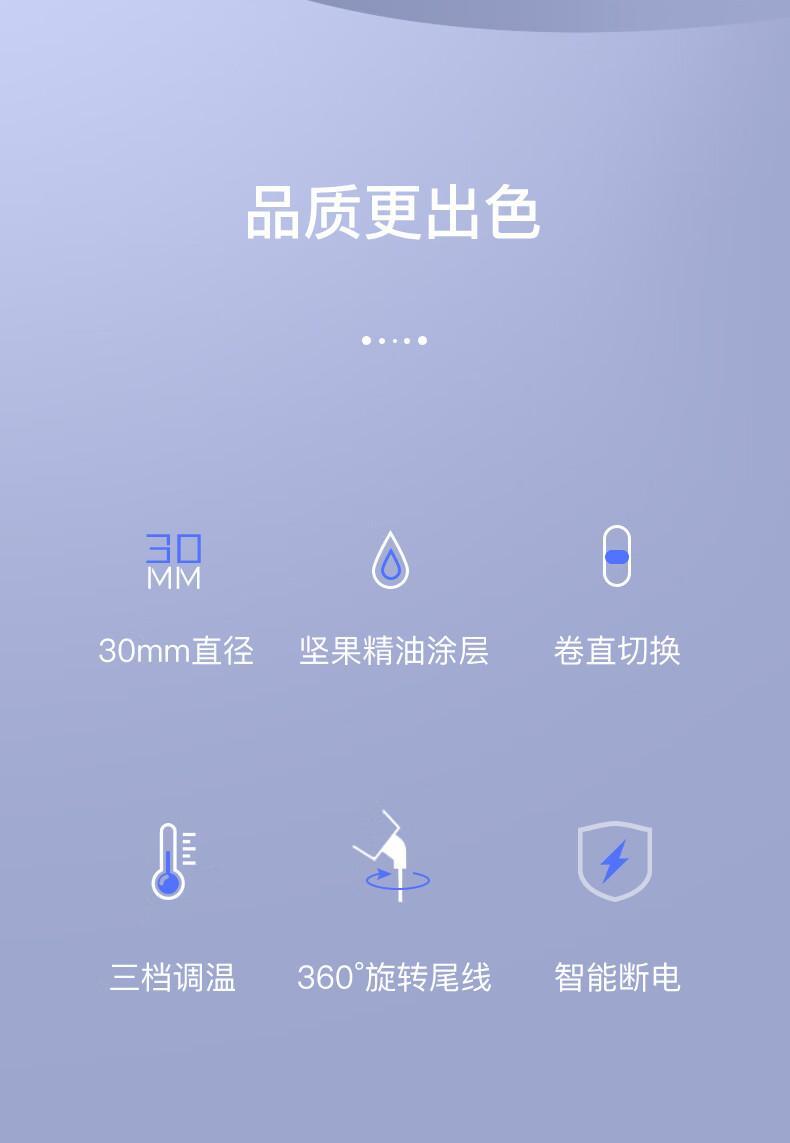 品质更出色

30
MM

30mm直径

坚果精油涂层

卷直切换

三档调温

360°旋转尾线

智能断电