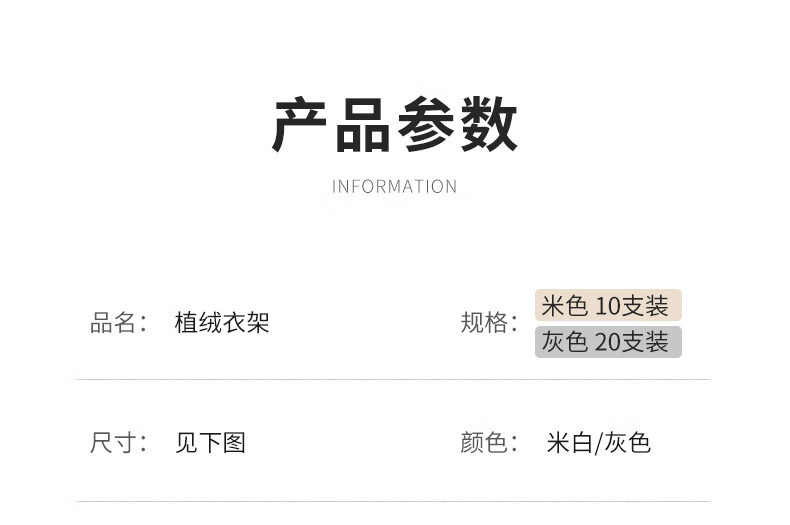 产品参数

INFORMATION

品名： 植绒衣架

规格： 米色 10支装
灰色 20支装

尺寸： 见下图

颜色： 米白/灰色