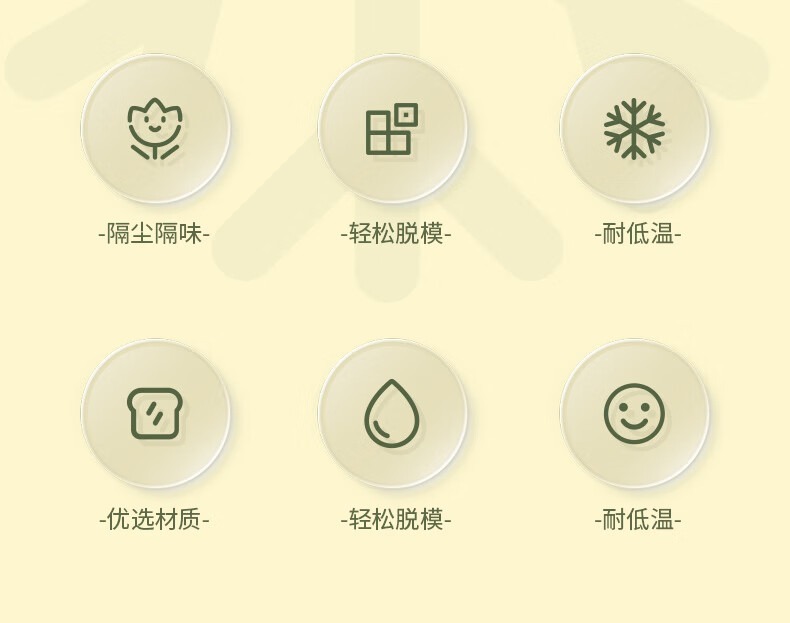 -隔尘隔味-

-轻松脱模-

-耐低温-

-优选材质-

-轻松脱模-

-耐低温-