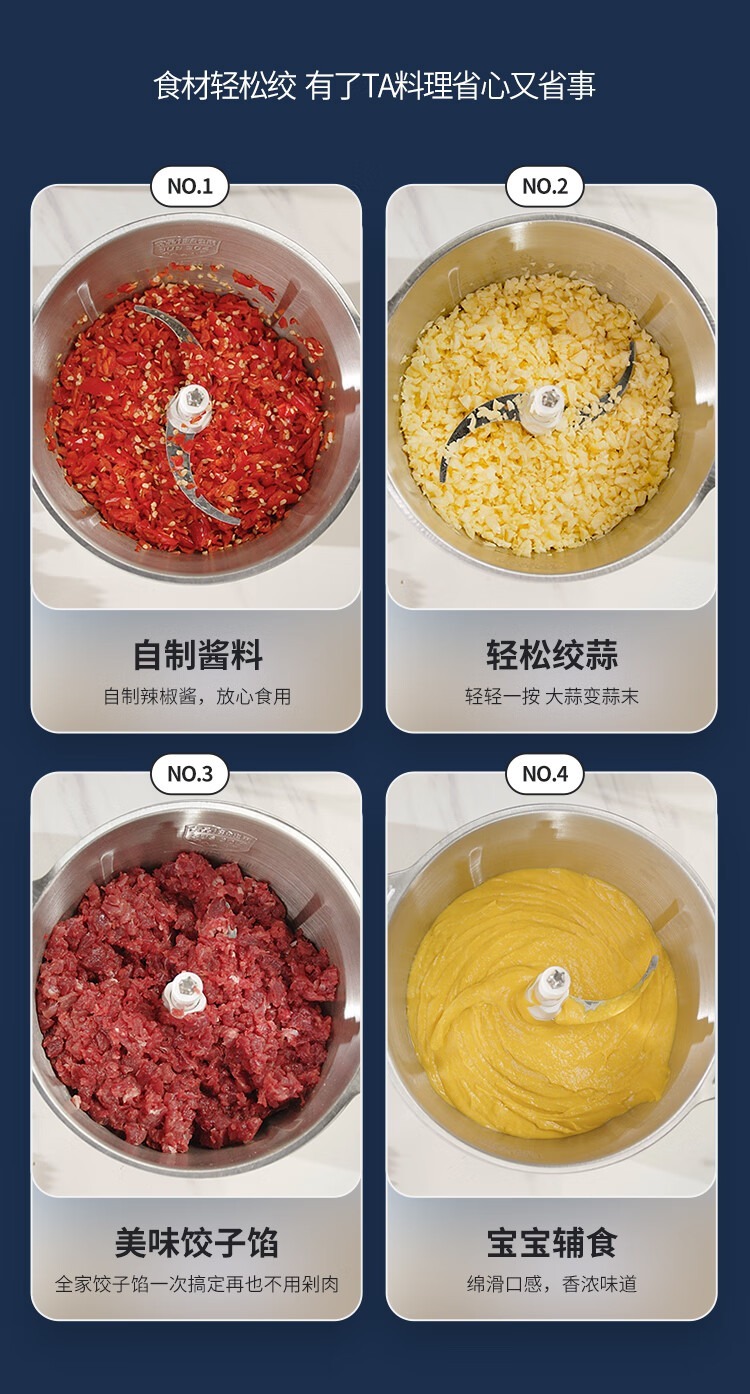 食材轻松绞 有了TA料理省心又省事

NO.1

自制酱料

自制辣椒酱，放心食用

NO.2

轻松绞蒜

轻轻一按 大蒜变蒜末

NO.3

美味饺子馅

全家饺子馅一次搞定再也不用剁肉

NO.4

宝宝辅食

绵滑口感，香浓味道