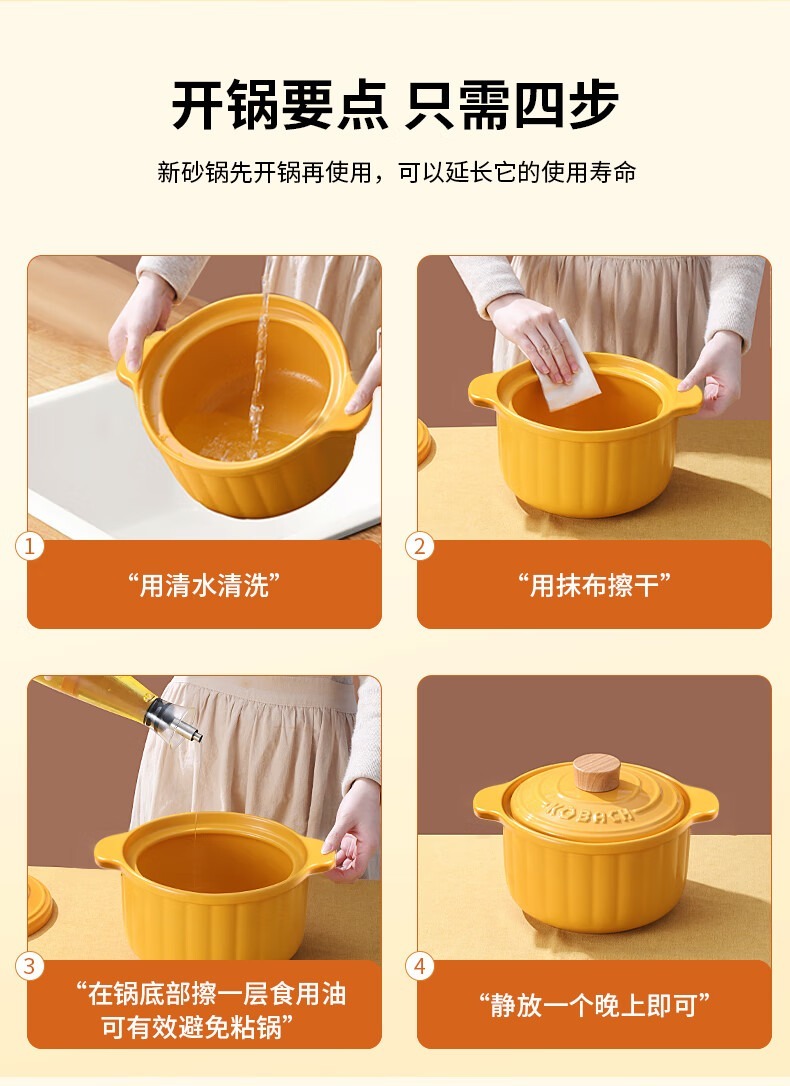 开锅要点 只需四步

新砂锅先开锅再使用，可以延长它的使用寿命

1
“用清水清洗”

2
“用抹布擦干”

3
“在锅底部擦一层食用油
可有效避免粘锅”

KOBACH

4
“静放一个晚上即可”