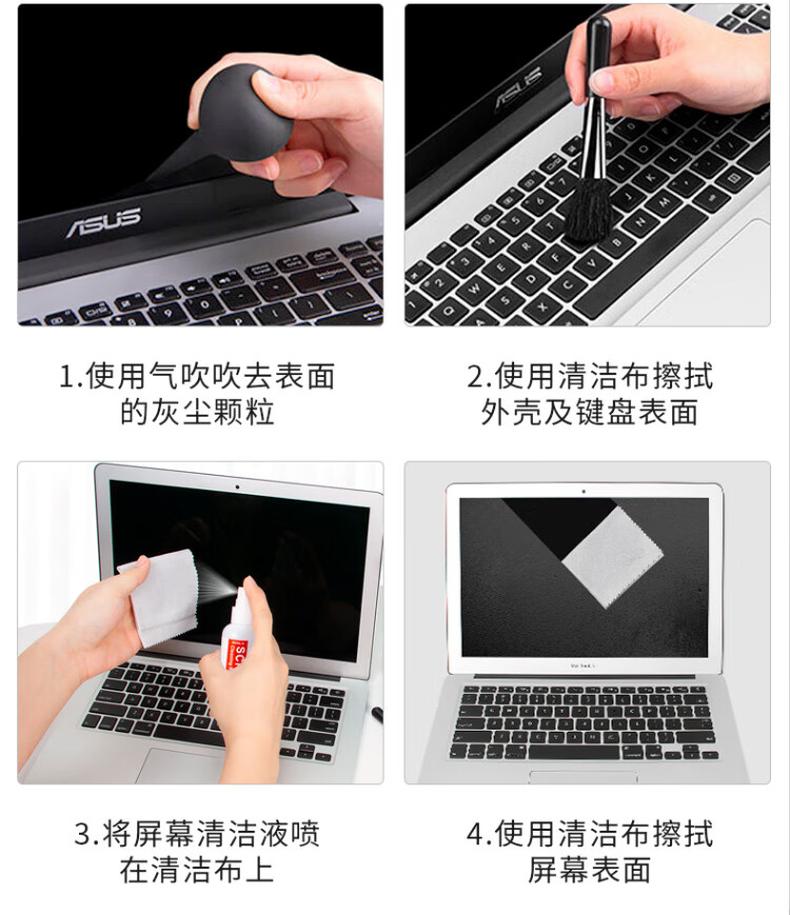 ASUS

ASUS

1.使用气吹吹去表面的灰尘颗粒

2.使用清洁布擦拭外壳及键盘表面

3.将屏幕清洁液喷在清洁布上

4.使用清洁布擦拭屏幕表面