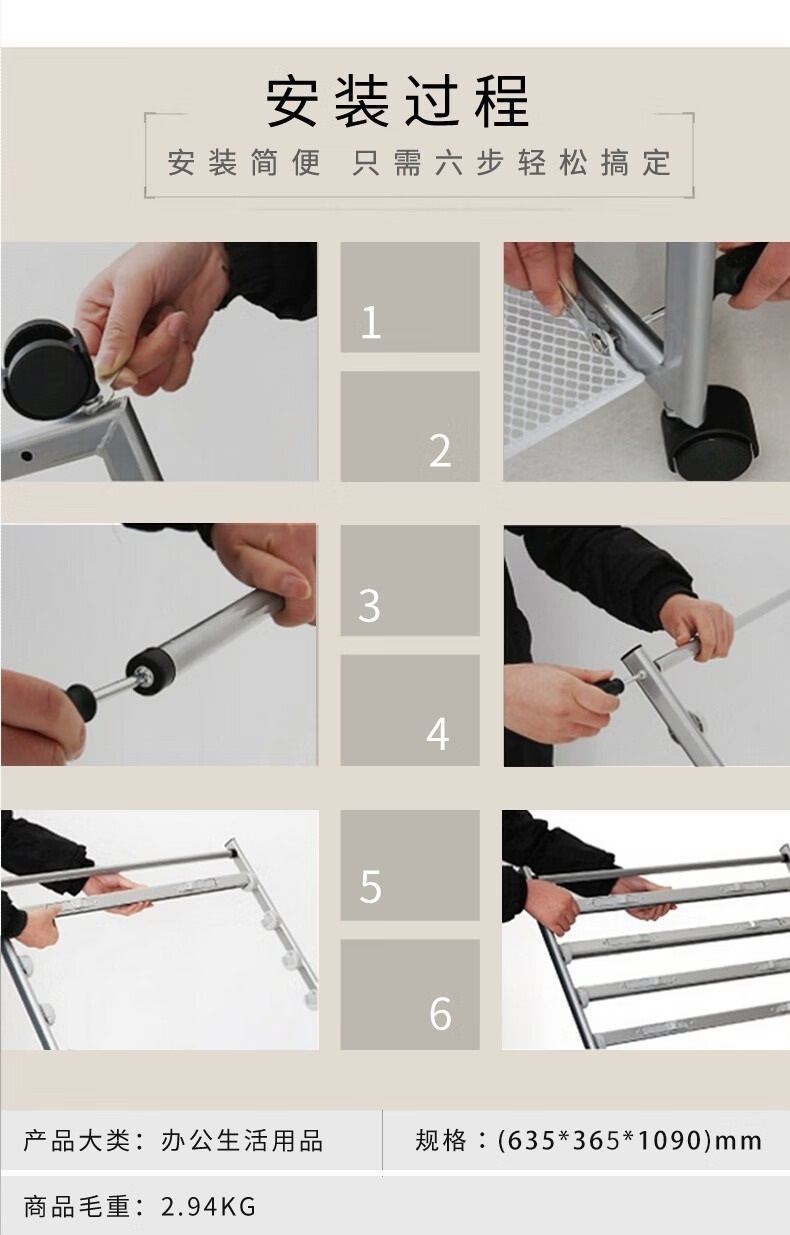 安装过程

安装简便 只需六步轻松搞定

1

2

3

4

5

6

产品大类：办公生活用品

规格：(635*365*1090)mm

商品毛重：2.94KG