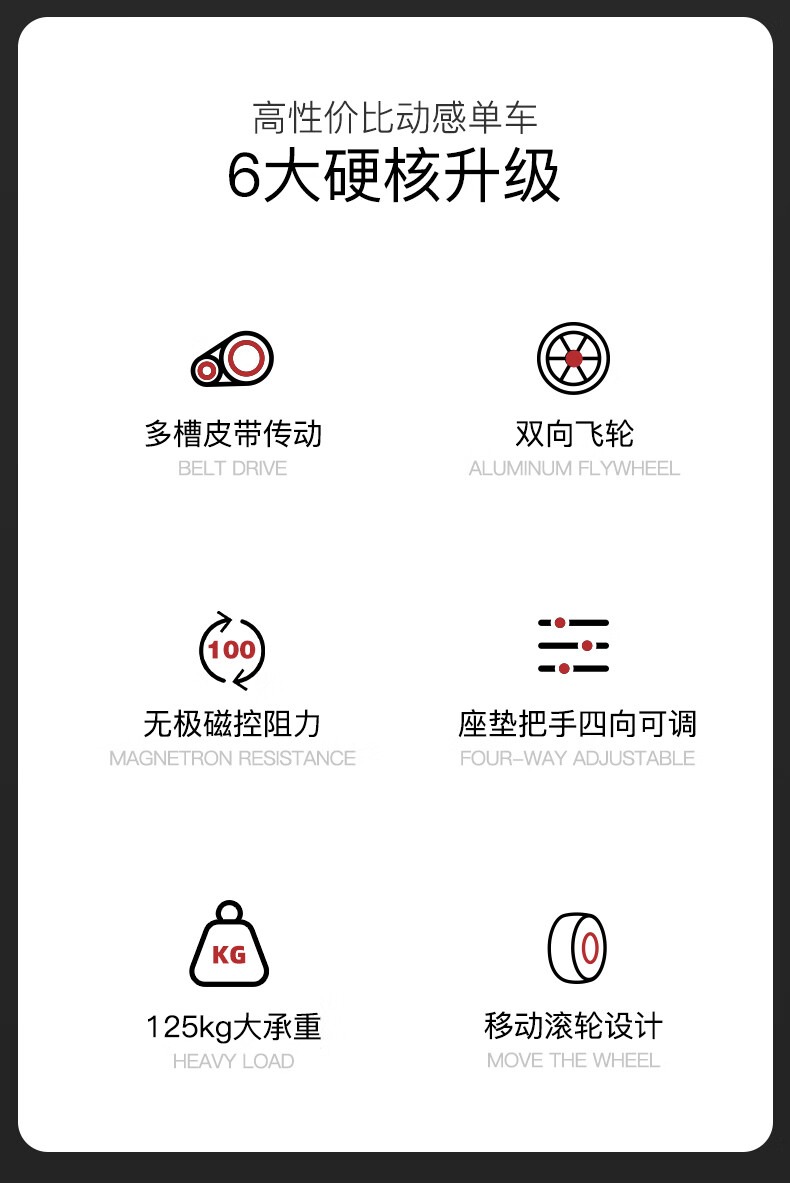 高性价比动感单车
6大硬核升级

多槽皮带传动
BELT DRIVE

双向飞轮
ALUMINUM FLYWHEEL

100

无极磁控阻力
MAGNETRON RESISTANCE

座垫把手四向可调
FOUR-WAY ADJUSTABLE

KG

125kg大承重
HEAVY LOAD

移动滚轮设计
MOVE THE WHEEL