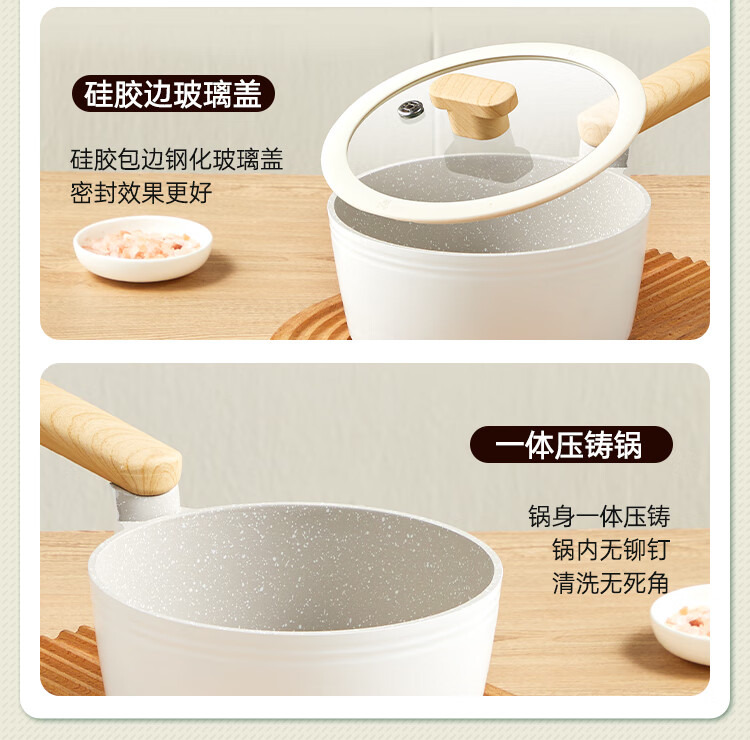 硅胶边玻璃盖

硅胶包边钢化玻璃盖
密封效果更好

一体压铸锅

锅身一体压铸
锅内无铆钉
清洗无死角