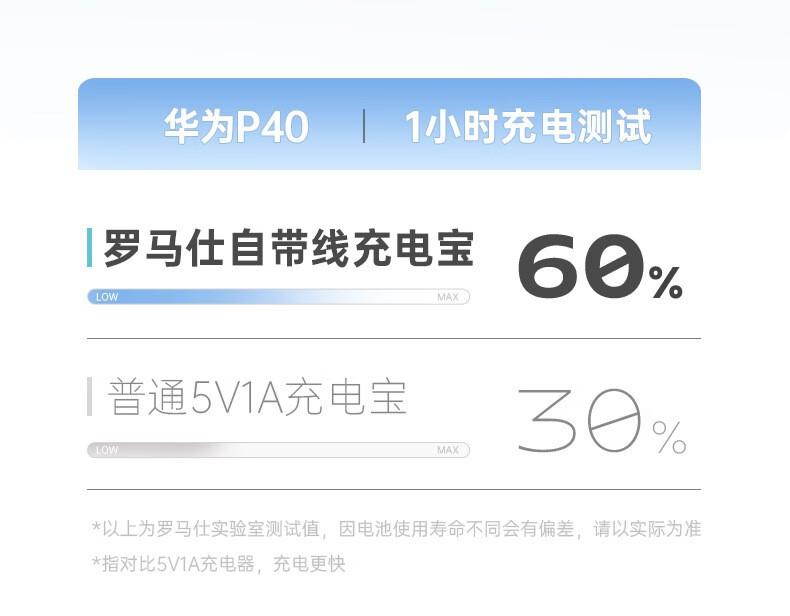 华为P40 | 1小时充电测试

罗马仕自带线充电宝

LOW MAX

60%

普通5V1A充电宝

LOW MAX

30%

*以上为罗马仕实验室测试值，因电池使用寿命不同会有偏差，请以实际为准

*指对比5V1A充电器，充电更快