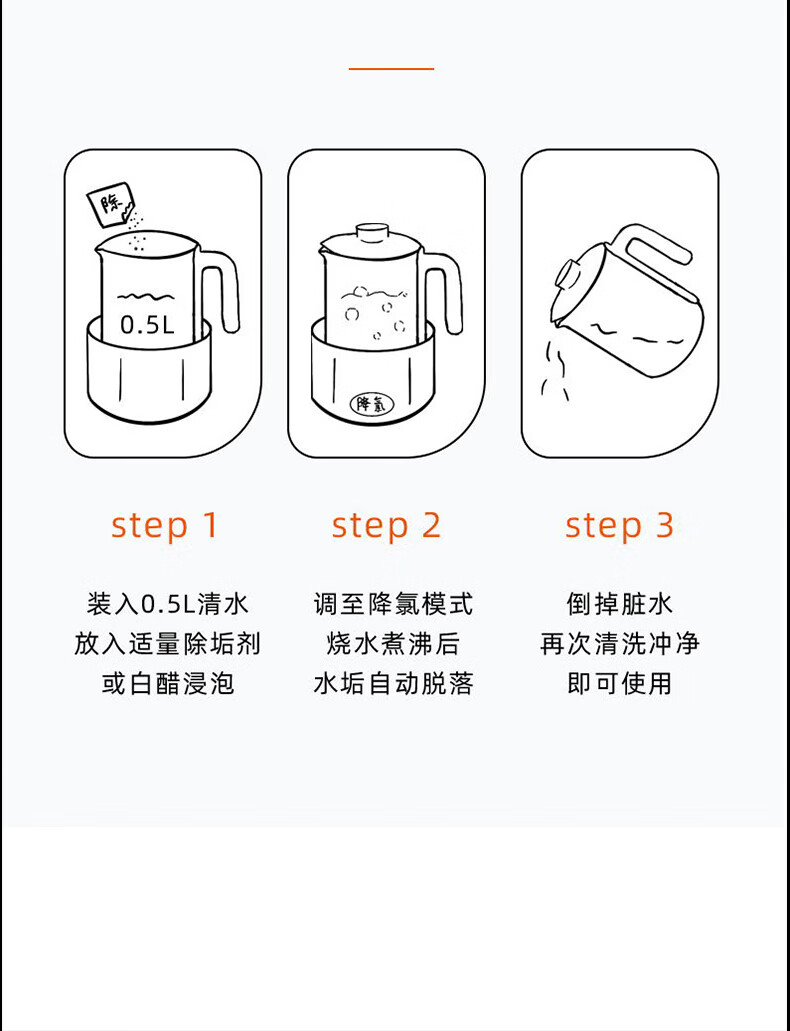 除

0.5L

降氯

step 1

装入0.5L清水
放入适量除垢剂
或白醋浸泡

step 2

调至降氯模式
烧水煮沸后
水垢自动脱落

step 3

倒掉脏水
再次清洗冲净
即可使用