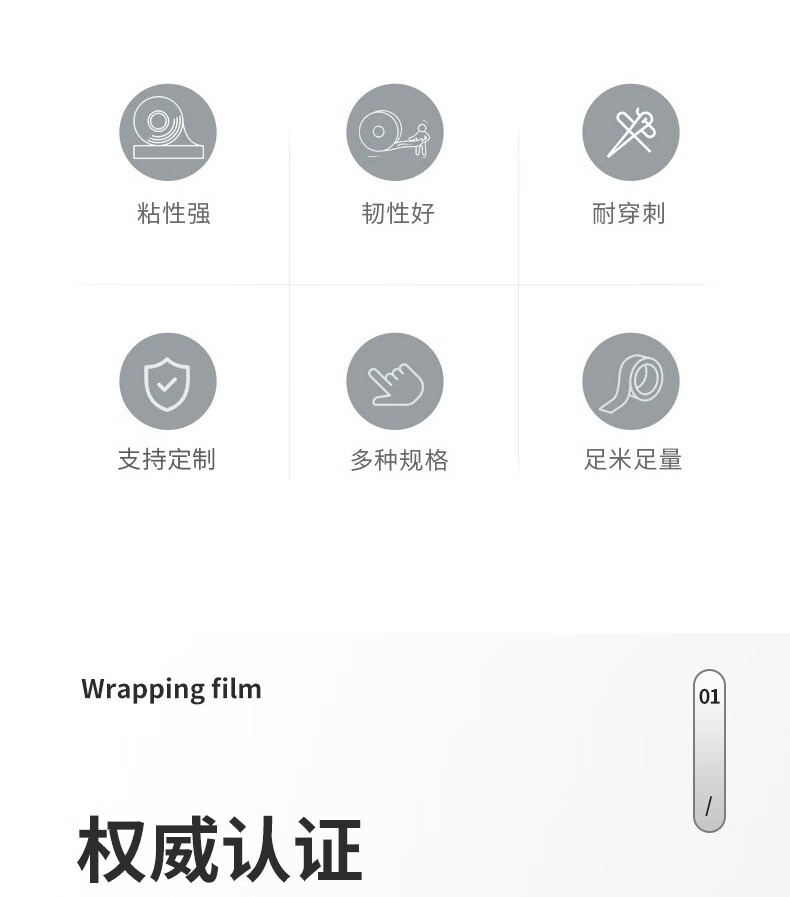 粘性强

韧性好

耐穿刺

支持定制

多种规格

足米足量

Wrapping film

01

/

权威认证