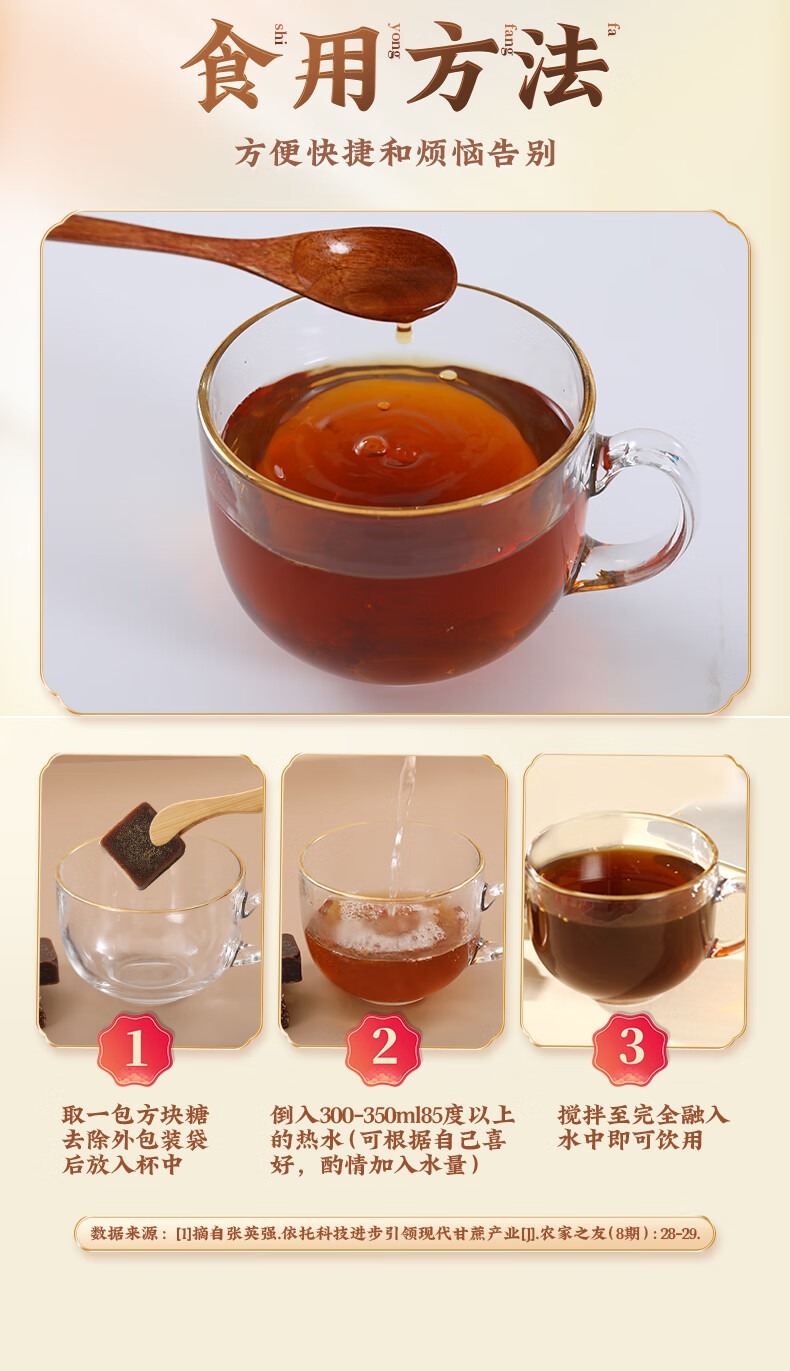 shi yong fang fa
食用方法

方便快捷和烦恼告别

1

取一包方块糖去除外包装袋后放入杯中

2

倒入300-350ml85度以上的热水(可根据自己喜好，酌情加入水量)

3

搅拌至完全融入水中即可饮用

数据来源：[1]摘自张英强.依托科技进步引领现代甘蔗产业[J].农家之友(8期)：28-29.