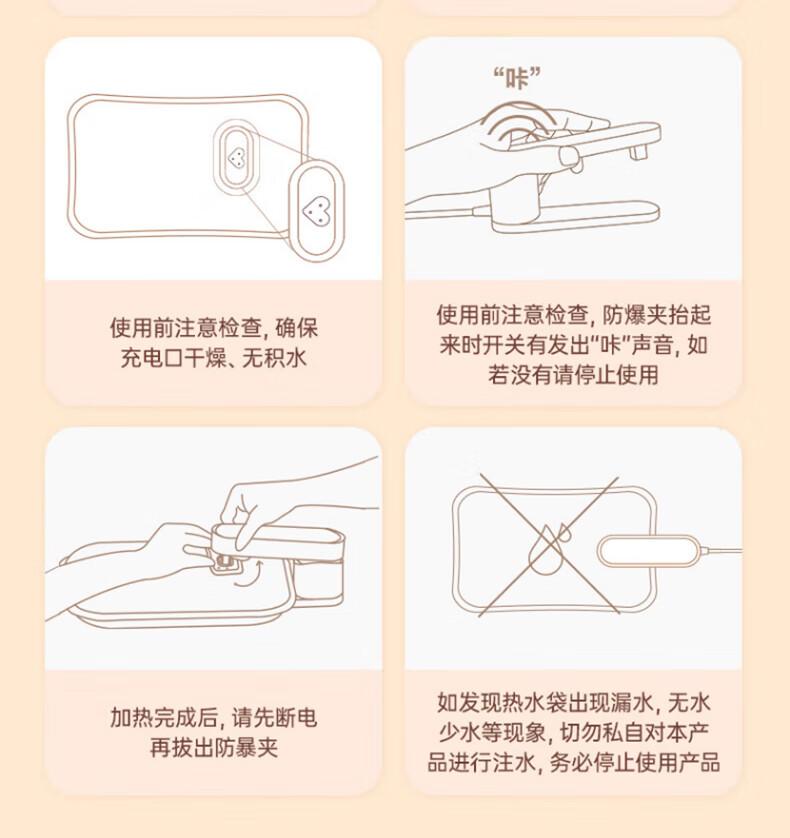 使用前注意检查，确保充电口干燥、无积水

“咔”

使用前注意检查，防爆夹抬起来时开关有发出“咔”声音，如若没有请停止使用

加热完成后，请先断电再拔出防暴夹

如发现热水袋出现漏水，无水少水等现象，切勿私自对本产品进行注水，务必停止使用产品