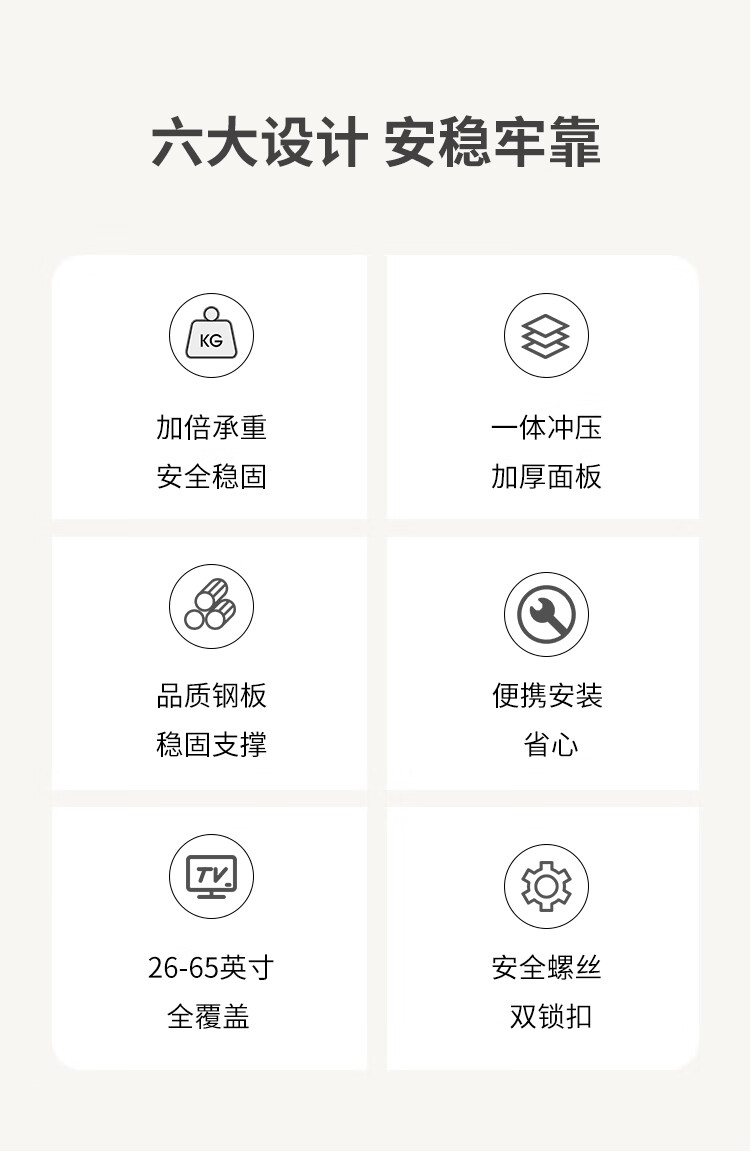 六大设计 安稳牢靠

KG

加倍承重
安全稳固

一体冲压
加厚面板

品质钢板
稳固支撑

便携安装
省心

TV

26-65英寸
全覆盖

安全螺丝
双锁扣