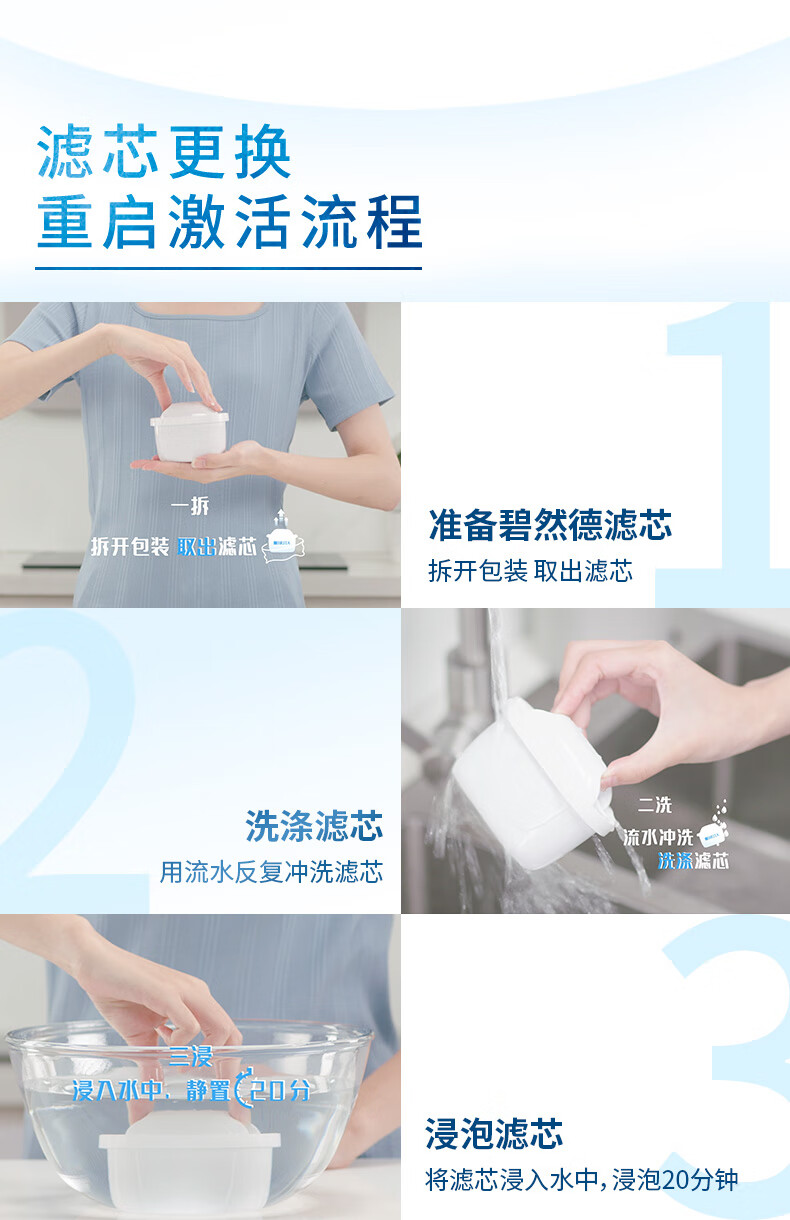 滤芯更换
重启激活流程

一拆
拆开包装 取出滤芯

1

准备碧然德滤芯
拆开包装 取出滤芯

2

洗涤滤芯
用流水反复冲洗滤芯

二洗
流水冲洗 洗涤滤芯

三浸
浸入水中，静置20分

3

浸泡滤芯
将滤芯浸入水中，浸泡20分钟