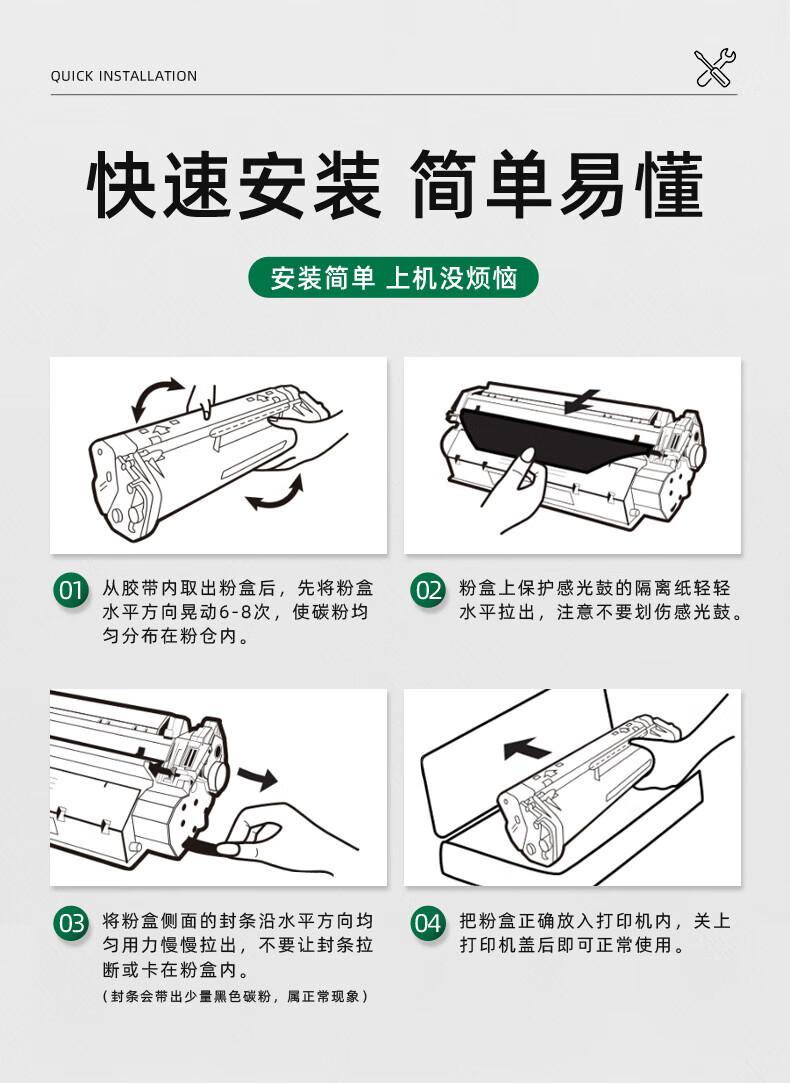 QUICK INSTALLATION

快速安装 简单易懂

安装简单 上机没烦恼

01 从胶带内取出粉盒后，先将粉盒水平方向晃动6-8次，使碳粉均匀分布在粉仓内。

02 粉盒上保护感光鼓的隔离纸轻轻水平拉出，注意不要划伤感光鼓。

03 将粉盒侧面的封条沿水平方向均匀用力慢慢拉出，不要让封条拉断或卡在粉盒内。
（封条会带出少量黑色碳粉，属正常现象）

04 把粉盒正确放入打印机内，关上打印机盖后即可正常使用。