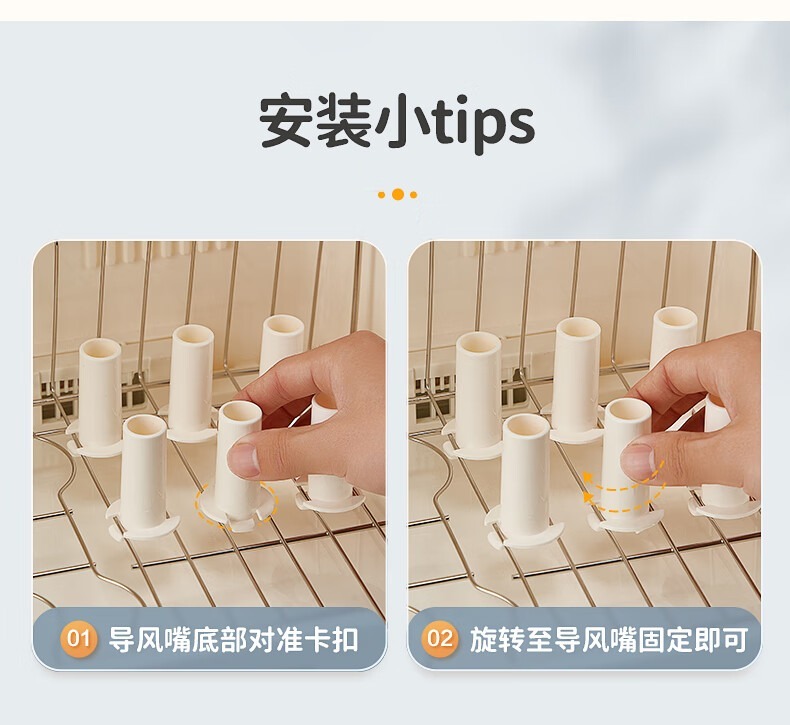 安装小tips

01 导风嘴底部对准卡扣

02 旋转至导风嘴固定即可