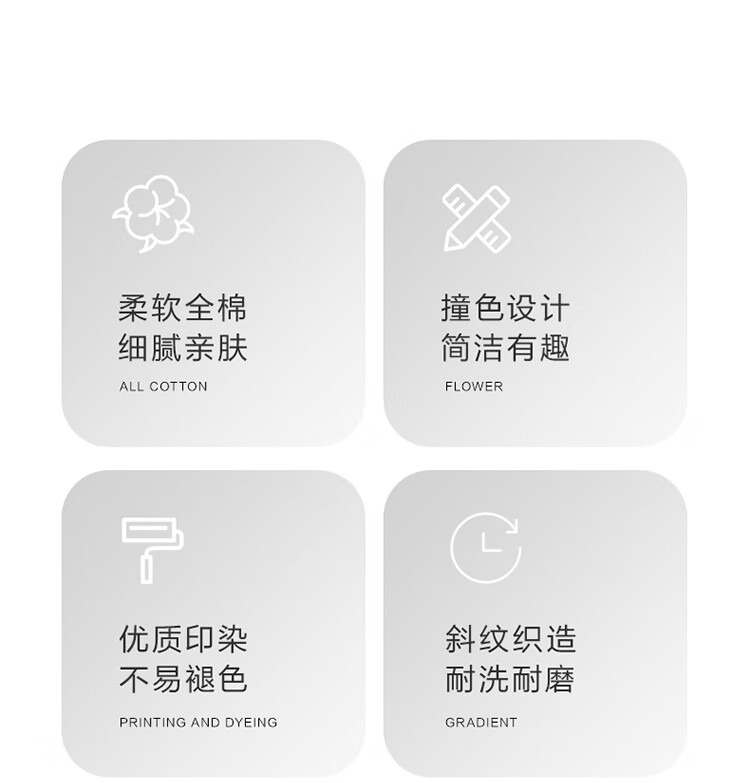 柔软全棉
细腻亲肤
ALL COTTON

撞色设计
简洁有趣
FLOWER

优质印染
不易褪色
PRINTING AND DYEING

斜纹织造
耐洗耐磨
GRADIENT