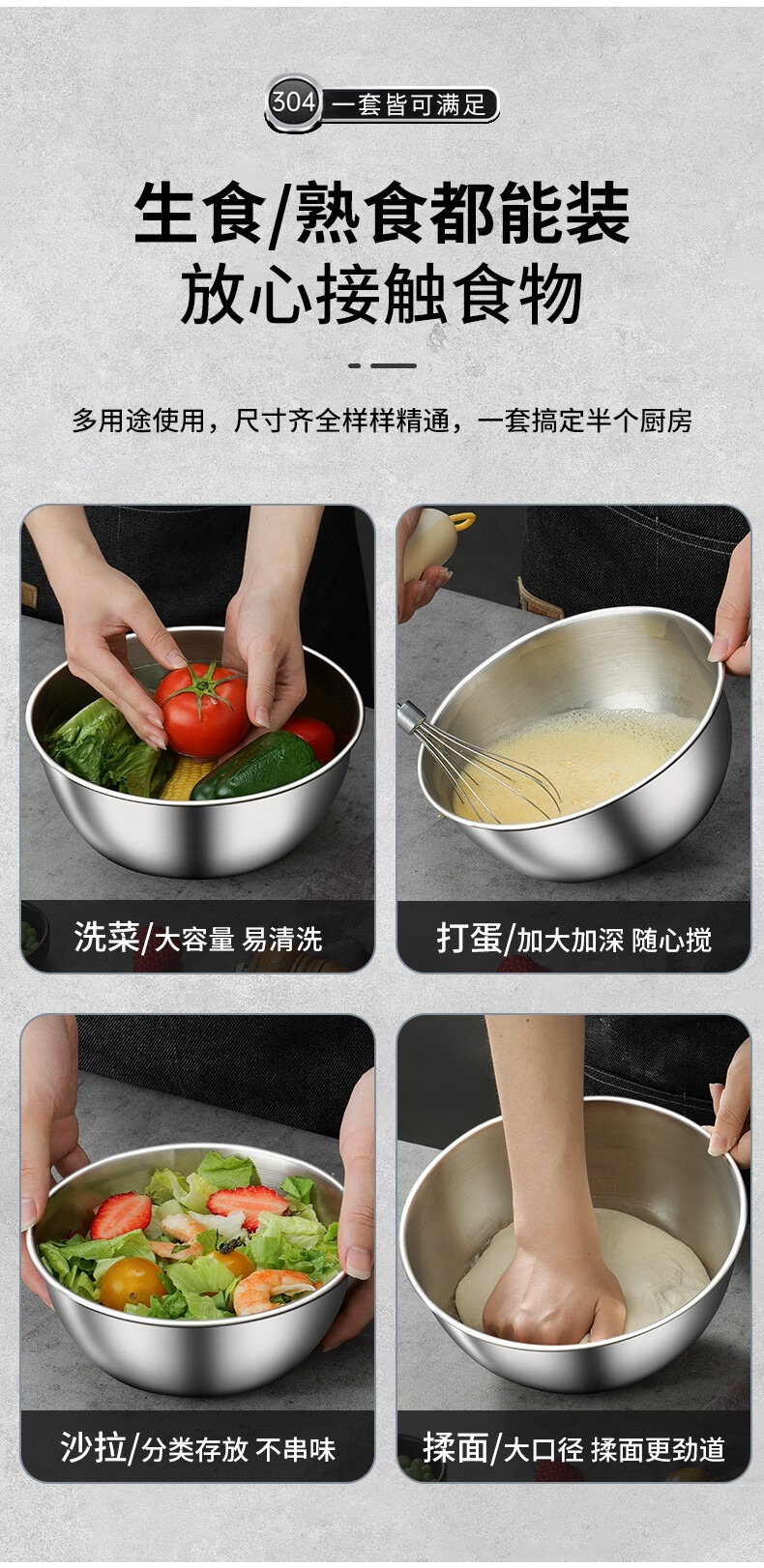 304 一套皆可满足

生食/熟食都能装
放心接触食物

多用途使用，尺寸齐全样样精通，一套搞定半个厨房

洗菜/大容量 易清洗

打蛋/加大加深 随心搅

沙拉/分类存放 不串味

揉面/大口径 揉面更劲道