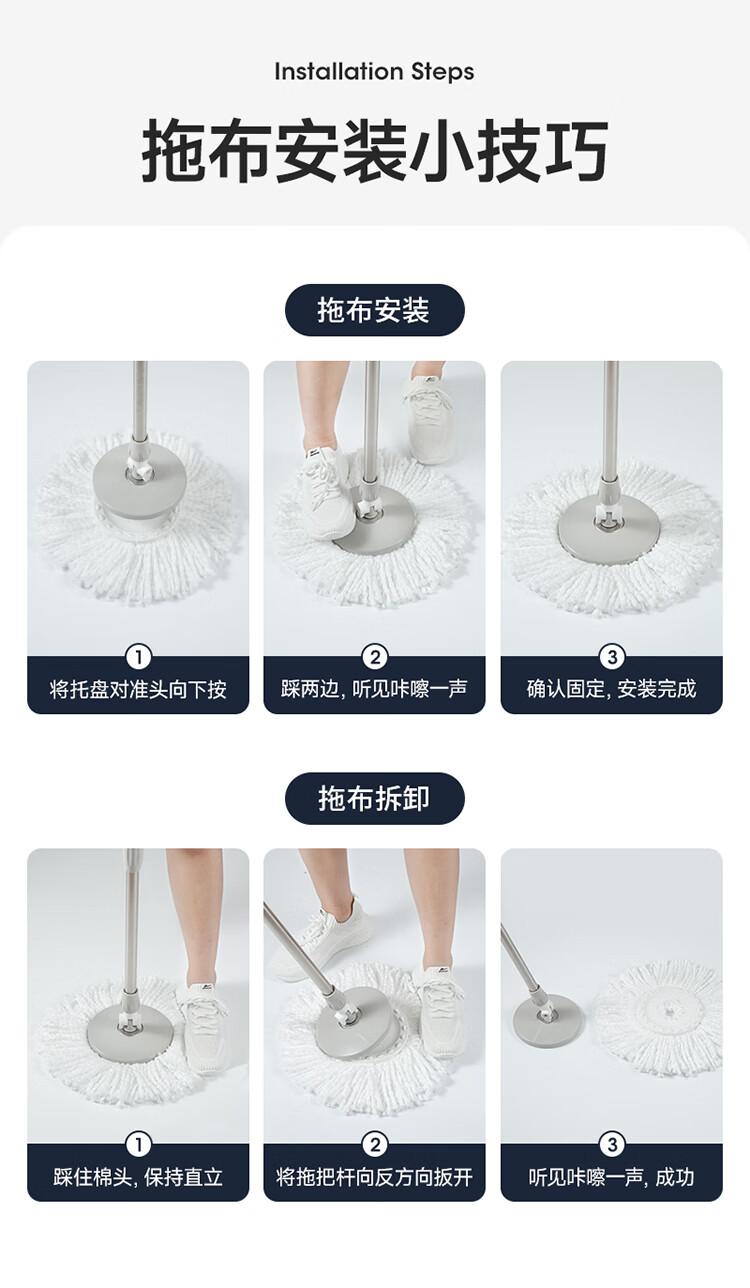 Installation Steps

拖布安装小技巧

拖布安装

1
将托盘对准头向下按

2
踩两边, 听见咔嚓一声

3
确认固定, 安装完成

拖布拆卸

1
踩住棉头, 保持直立

2
将拖把杆向反方向扳开

3
听见咔嚓一声, 成功