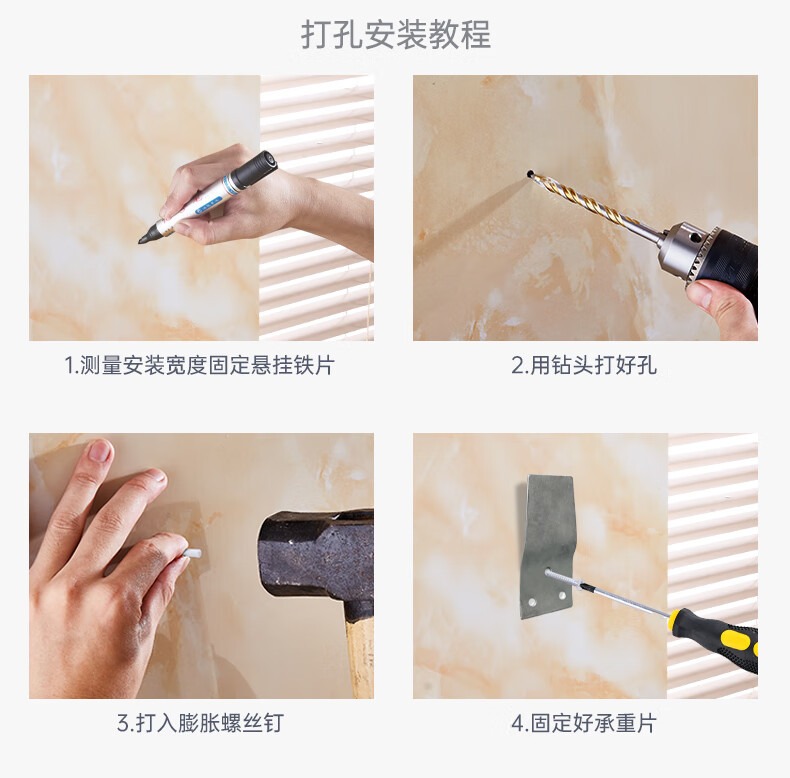 打孔安装教程

1.测量安装宽度固定悬挂铁片

2.用钻头打好孔

3.打入膨胀螺丝钉

4.固定好承重片