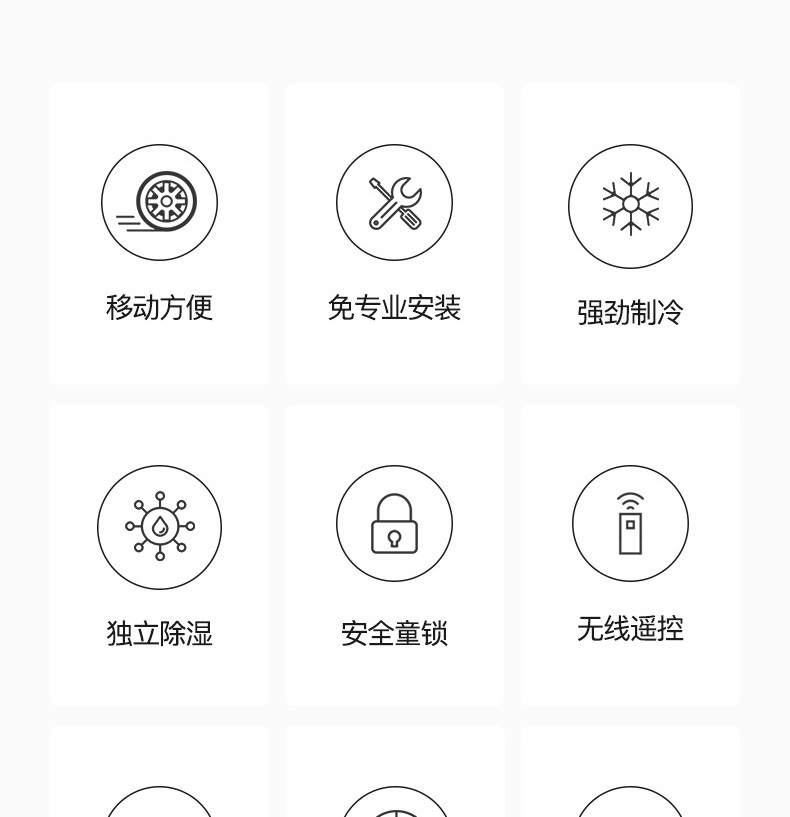 移动方便

免专业安装

强劲制冷

独立除湿

安全童锁

无线遥控