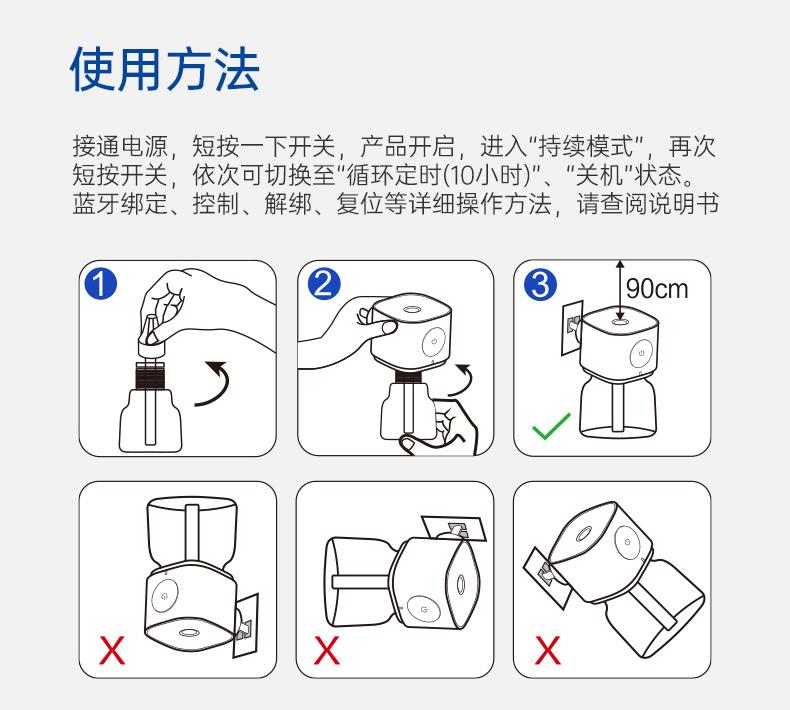 使用方法

接通电源，短按一下开关，产品开启，进入“持续模式”，再次短按开关，依次可切换至“循环定时(10小时)”、“关机”状态。蓝牙绑定、控制、解绑、复位等详细操作方法，请查阅说明书

1

2

3

90cm

X

X

X