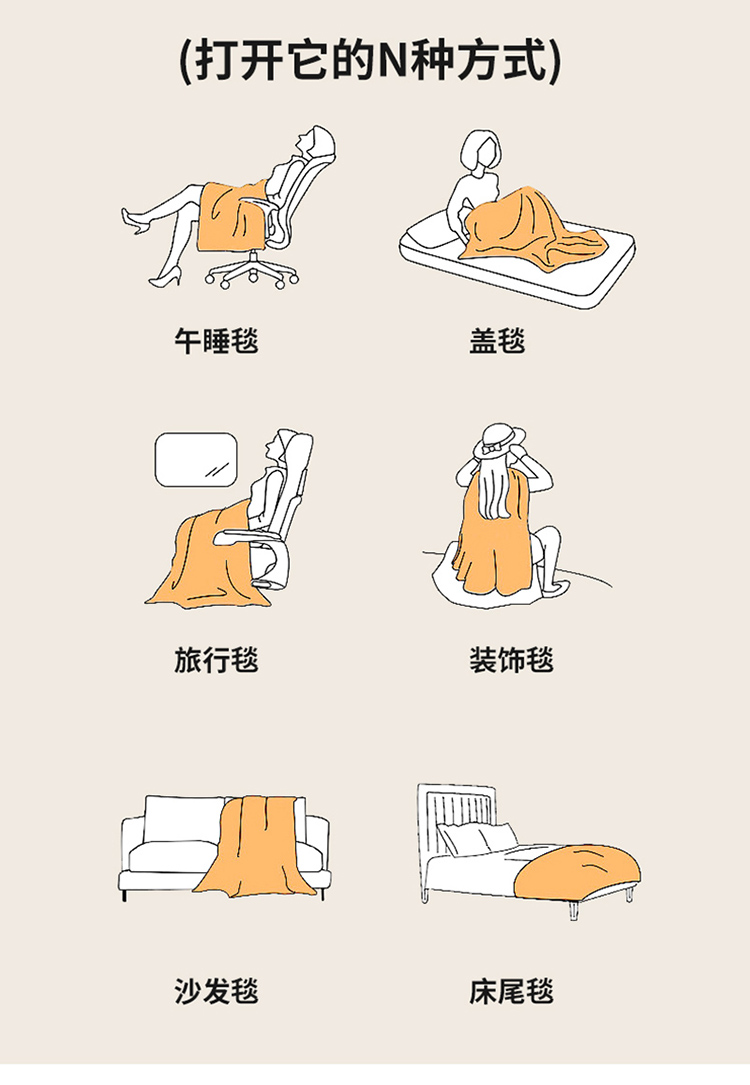 (打开它的N种方式)

午睡毯

盖毯

旅行毯

装饰毯

沙发毯

床尾毯