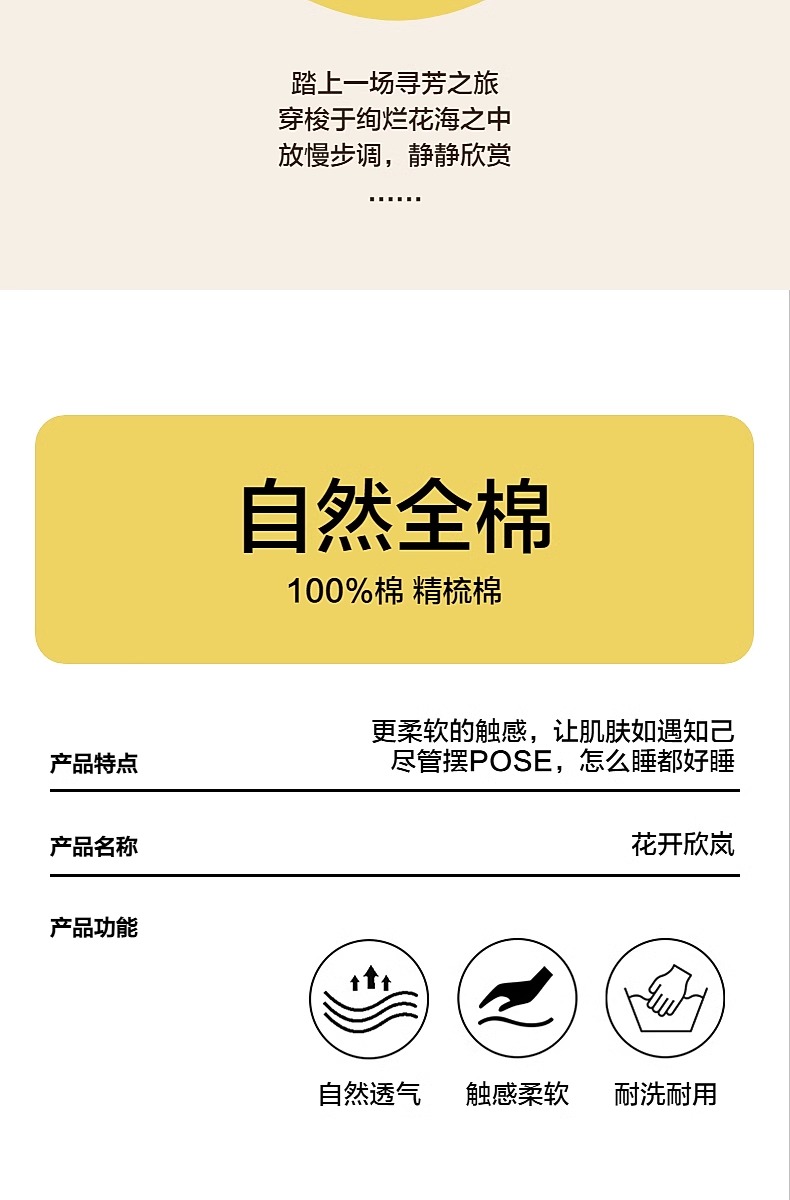 踏上一场寻芳之旅
穿梭于绚烂花海之中
放慢步调，静静欣赏
……

自然全棉
100%棉 精梳棉

产品特点
更柔软的触感，让肌肤如遇知己
尽管摆POSE，怎么睡都好睡

产品名称
花开欣岚

产品功能

自然透气 触感柔软 耐洗耐用