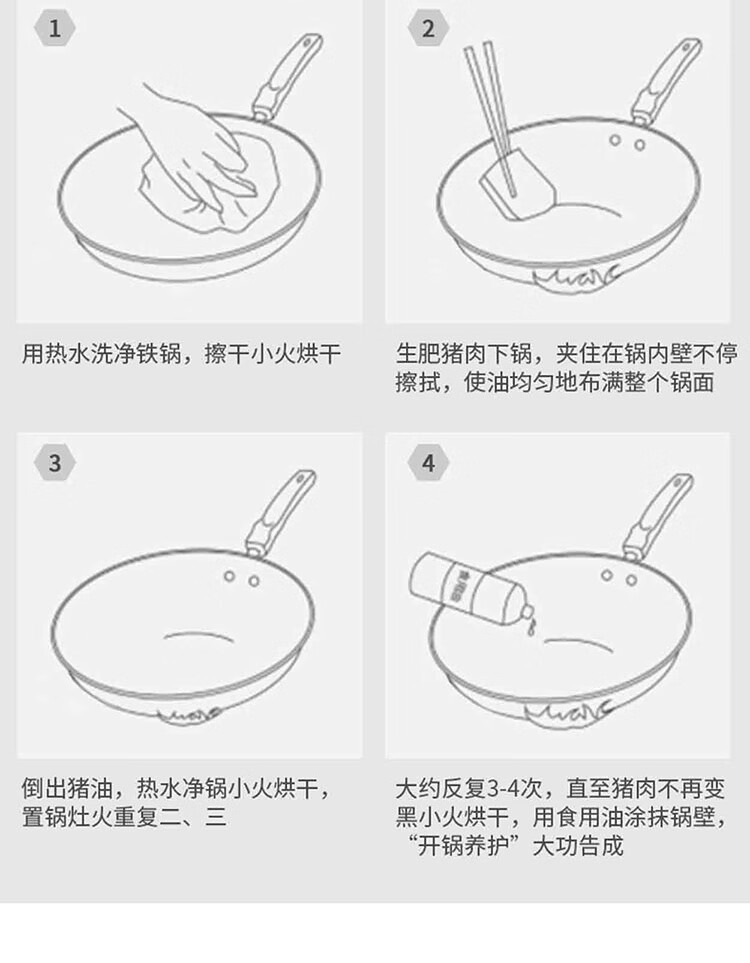 1

用热水洗净铁锅，擦干小火烘干

2

生肥猪肉下锅，夹住在锅内壁不停擦拭，使油均匀地布满整个锅面

3

倒出猪油，热水净锅小火烘干，置锅灶火重复二、三

4

食用油

大约反复3-4次，直至猪肉不再变黑小火烘干，用食用油涂抹锅壁，“开锅养护”大功告成