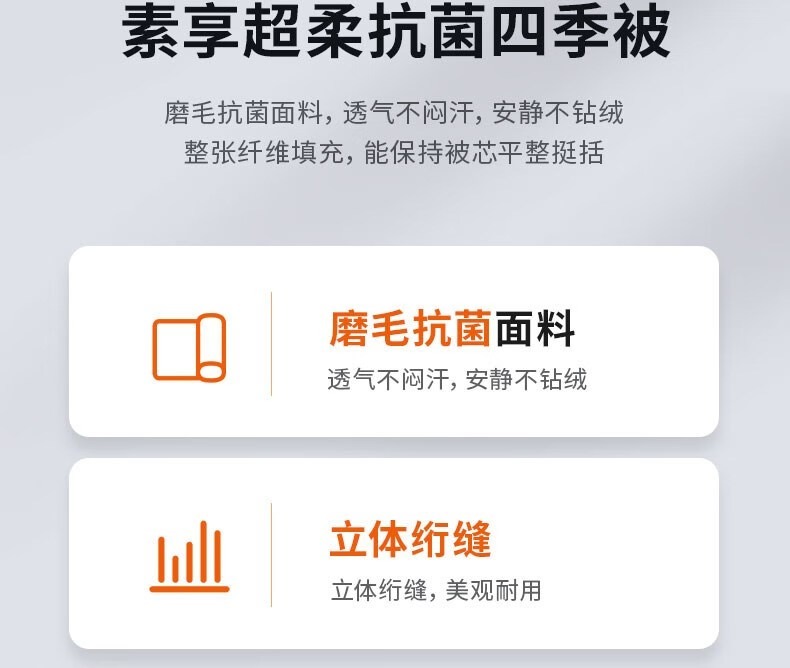 素享超柔抗菌四季被

磨毛抗菌面料，透气不闷汗，安静不钻绒
整张纤维填充，能保持被芯平整挺括

磨毛抗菌面料
透气不闷汗，安静不钻绒

立体绗缝
立体绗缝，美观耐用