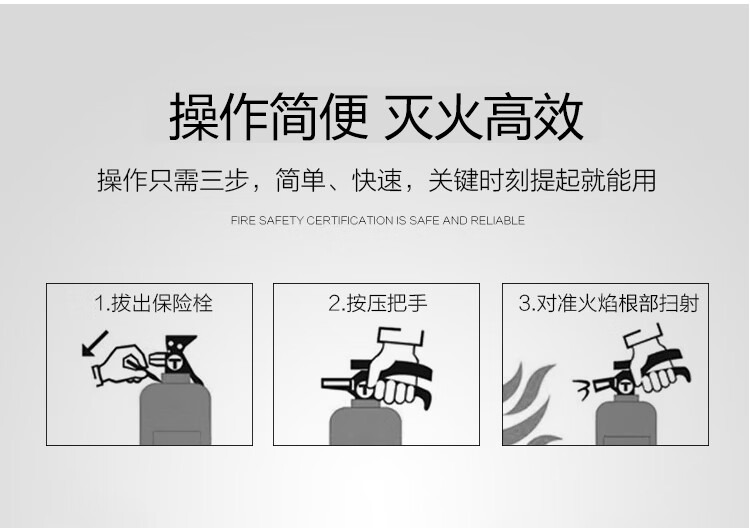 操作简便 灭火高效

操作只需三步，简单、快速，关键时刻提起就能用

FIRE SAFETY CERTIFICATION IS SAFE AND RELIABLE

1.拔出保险栓

2.按压把手

3.对准火焰根部扫射