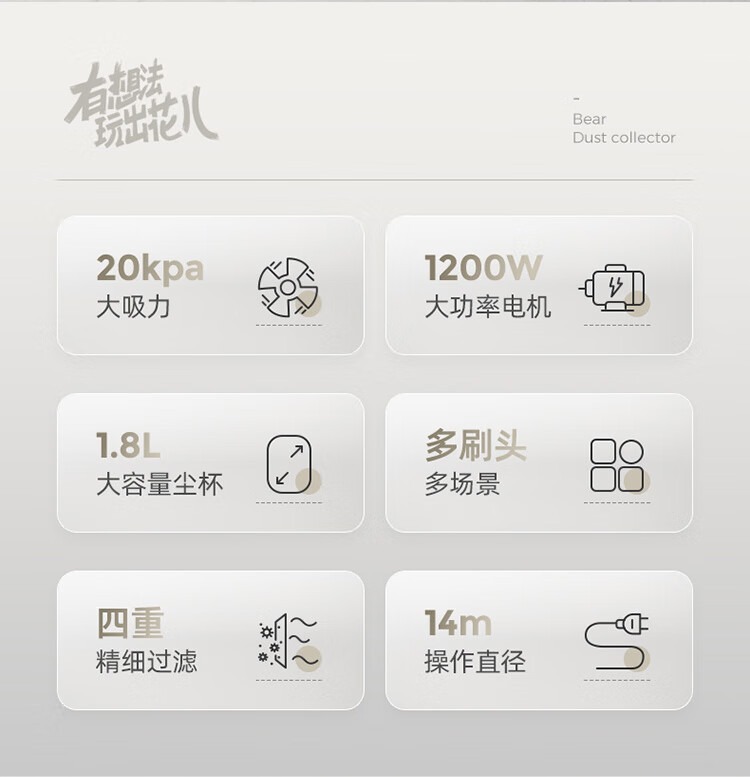 有想法
玩出花儿

-
Bear
Dust collector

20kpa
大吸力

1200W
大功率电机

1.8L
大容量尘杯

多刷头
多场景

四重
精细过滤

14m
操作直径