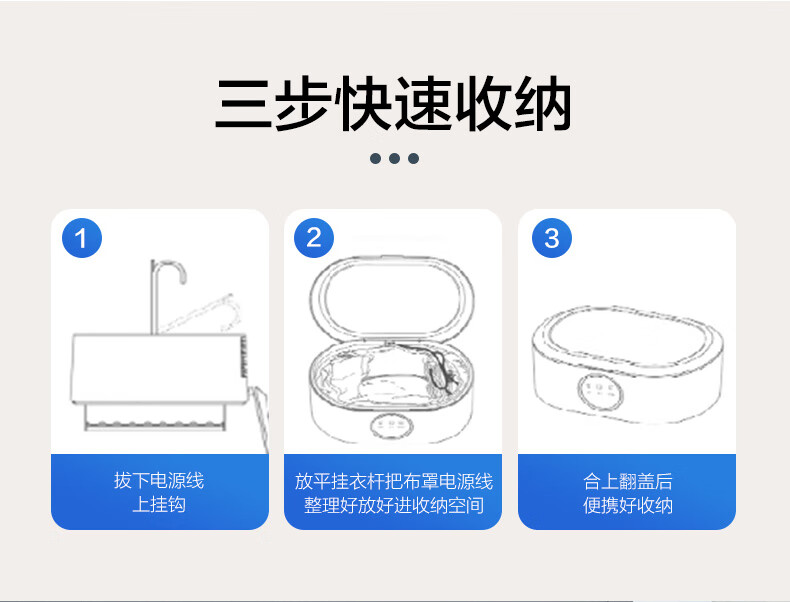 三步快速收纳

1

拔下电源线
上挂钩

2

放平挂衣杆把布罩电源线
整理好放好进收纳空间

3

合上翻盖后
便携好收纳