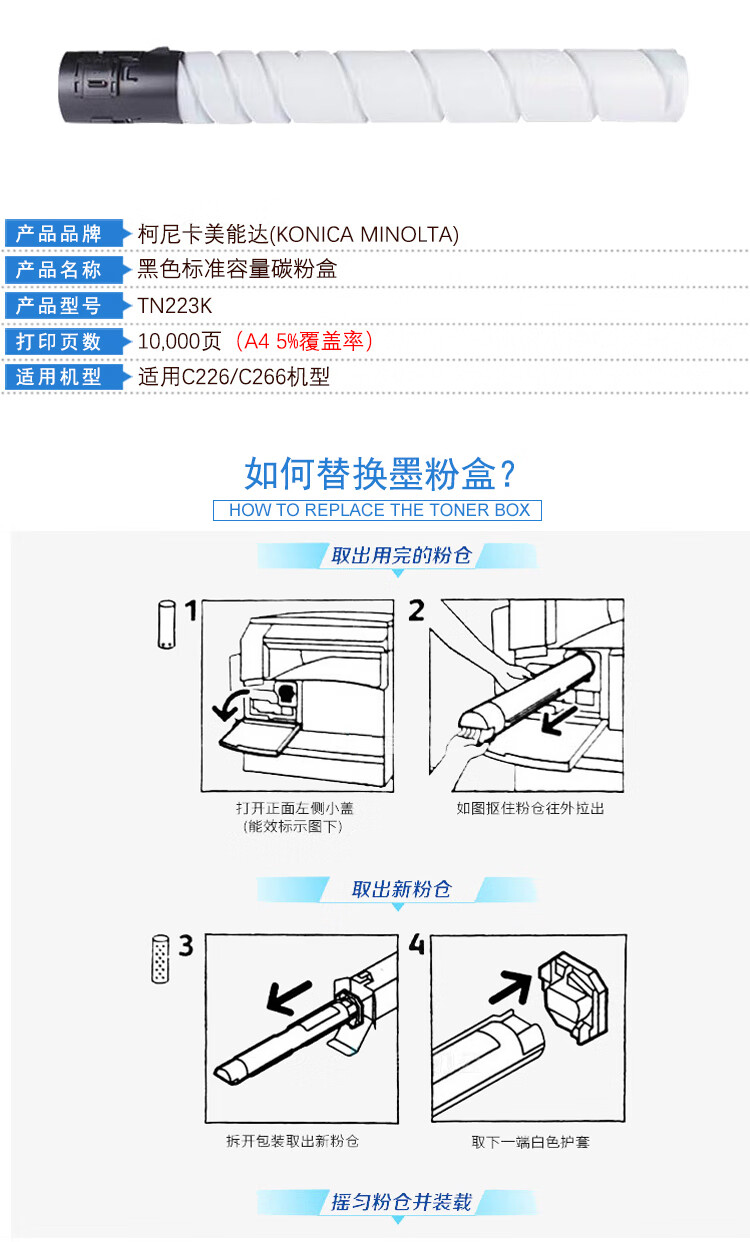 | 产品品牌 | 柯尼卡美能达(KONICA MINOLTA) |
|---|---|
| 产品名称 | 黑色标准容量碳粉盒 |
| 产品型号 | TN223K |
| 打印页数 | 10,000页（A4 5%覆盖率） |
| 适用机型 | 适用C226/C266机型 |

如何替换墨粉盒？
HOW TO REPLACE THE TONER BOX

取出用完的粉仓

1
打开正面左侧小盖
（能效标示图下）

2
如图抠住粉仓往外拉出

取出新粉仓

3
拆开包装取出新粉仓

4
取下一端白色护套

摇匀粉仓并装载