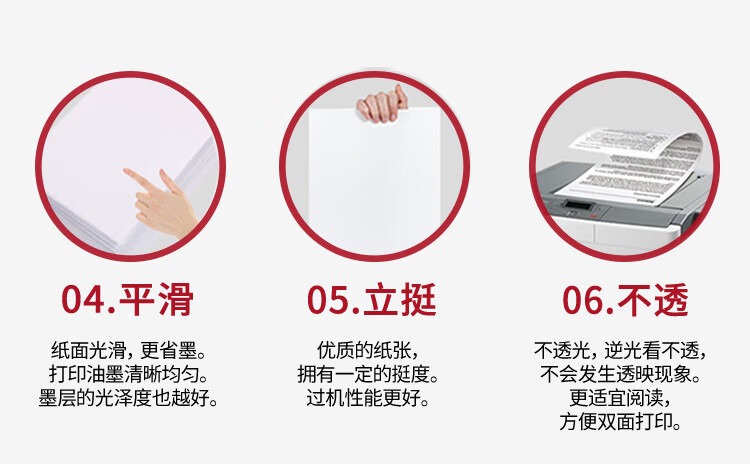 04.平滑

纸面光滑，更省墨。
打印油墨清晰均匀。
墨层的光泽度也越好。

05.立挺

优质的纸张，
拥有一定的挺度。
过机性能更好。

06.不透

不透光，逆光看不透，
不会发生透映现象。
更适宜阅读，
方便双面打印。