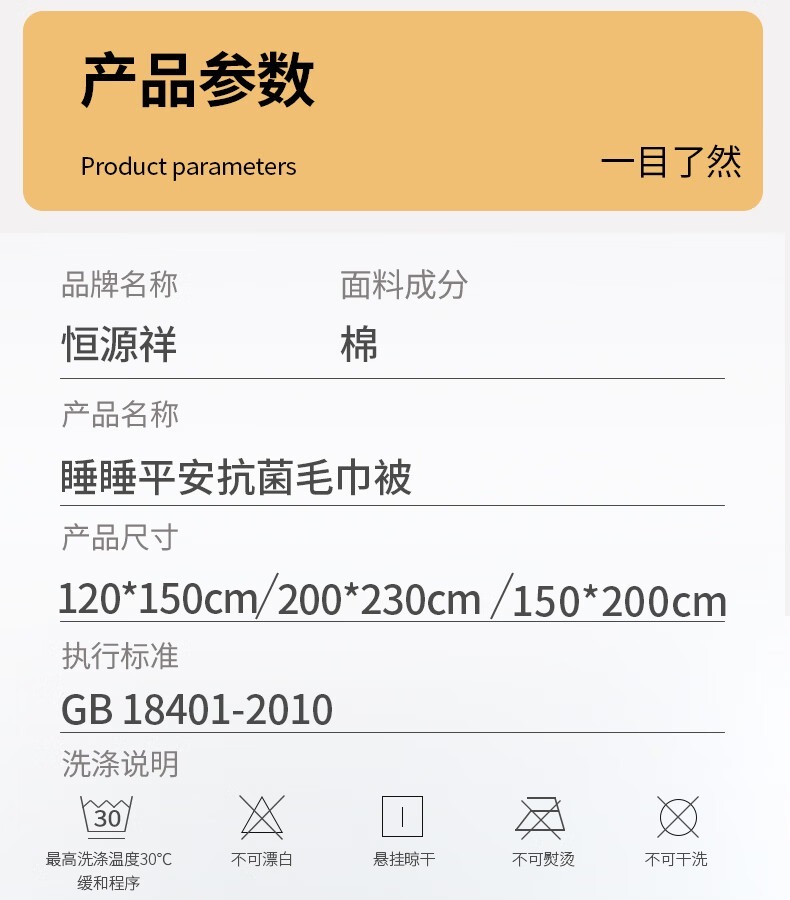 产品参数

Product parameters

一目了然

品牌名称
恒源祥

面料成分
棉

产品名称
睡睡平安抗菌毛巾被

产品尺寸
120*150cm/200*230cm /150*200cm

执行标准
GB 18401-2010

洗涤说明

30
最高洗涤温度30°C
缓和程序

不可漂白

悬挂晾干

不可熨烫

不可干洗